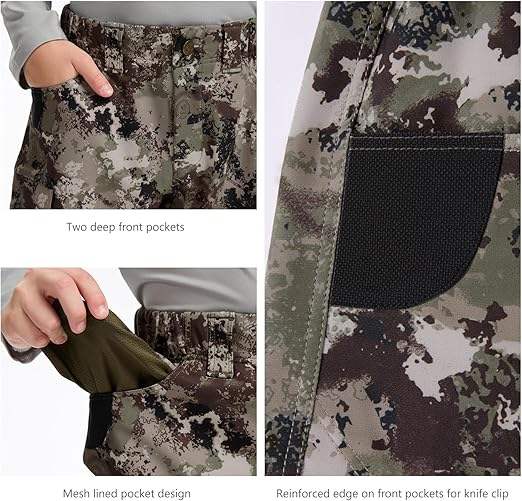 Two deep front pockets

Mesh lined pocket design

Reinforced edge on front pockets for knife clip