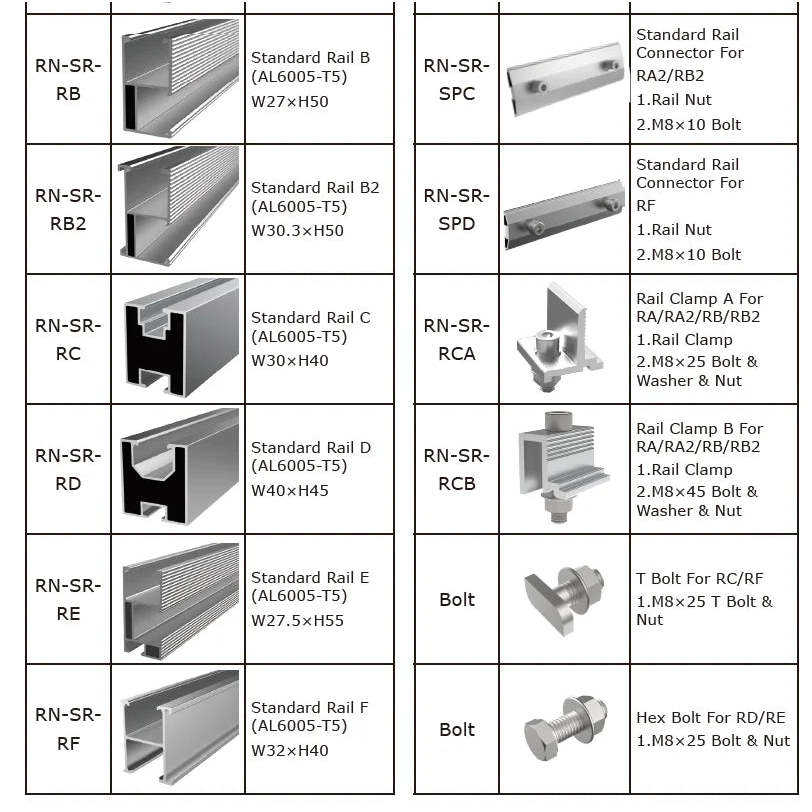 | | | |
|---|---|---|
| RN-SR-RB | | Standard Rail B (AL6005-T5) W27×H50 |
| RN-SR-RB2 | | Standard Rail B2 (AL6005-T5) W30.3×H50 |
| RN-SR-RC | | Standard Rail C (AL6005-T5) W30×H40 |
| RN-SR-RD | | Standard Rail D (AL6005-T5) W40×H45 |
| RN-SR-RE | | Standard Rail E (AL6005-T5) W27.5×H55 |
| RN-SR-RF | | Standard Rail F (AL6005-T5) W32×H40 |

| | | |
|---|---|---|
| RN-SR-SPC | | Standard Rail Connector For RA2/RB2 1.Rail Nut 2.M8×10 Bolt |
| RN-SR-SPD | | Standard Rail Connector For RF 1.Rail Nut 2.M8×10 Bolt |
| RN-SR-RCA | | Rail Clamp A For RA/RA2/RB/RB2 1.Rail Clamp 2.M8×25 Bolt & Washer & Nut |
| RN-SR-RCB | | Rail Clamp B For RA/RA2/RB/RB2 1.Rail Clamp 2.M8×45 Bolt & Washer & Nut |
| Bolt | | T Bolt For RC/RF 1.M8×25 T Bolt & Nut |
| Bolt | | Hex Bolt For RD/RE 1.M8×25 Bolt & Nut |