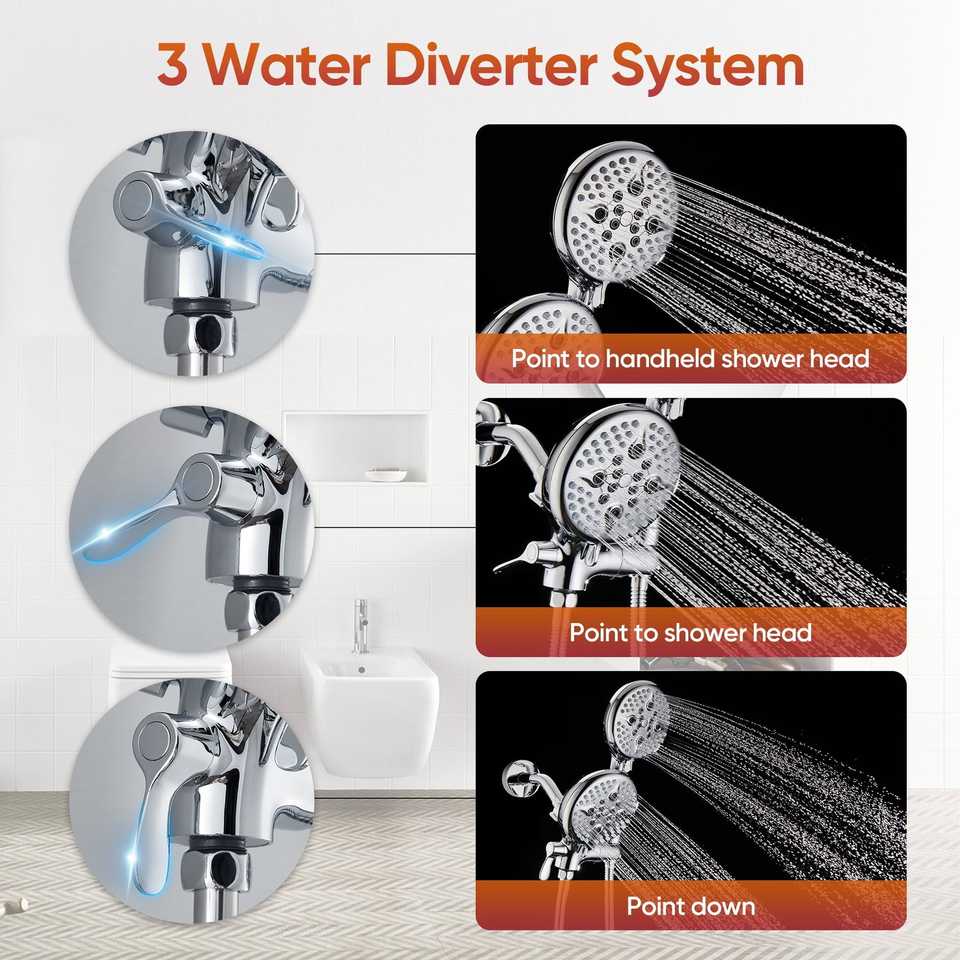 3 Water Diverter System

Point to handheld shower head

Point to shower head

Point down