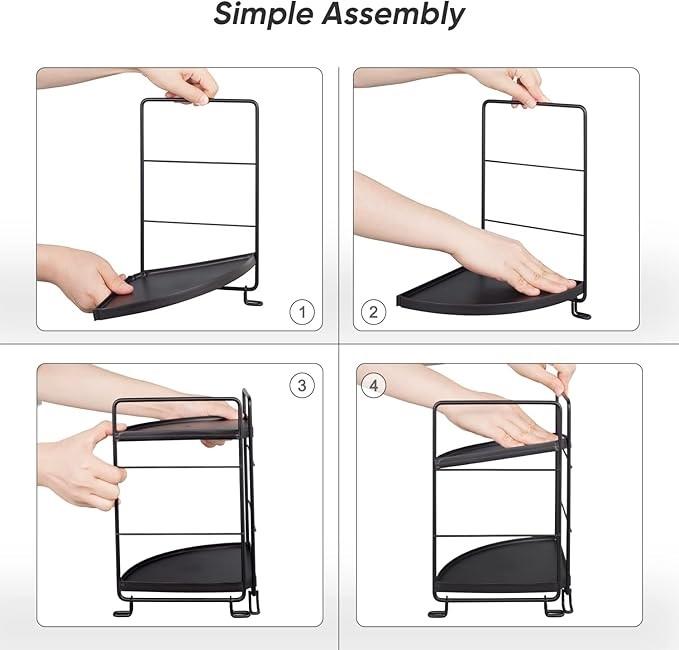 Simple Assembly

1

2

3

4