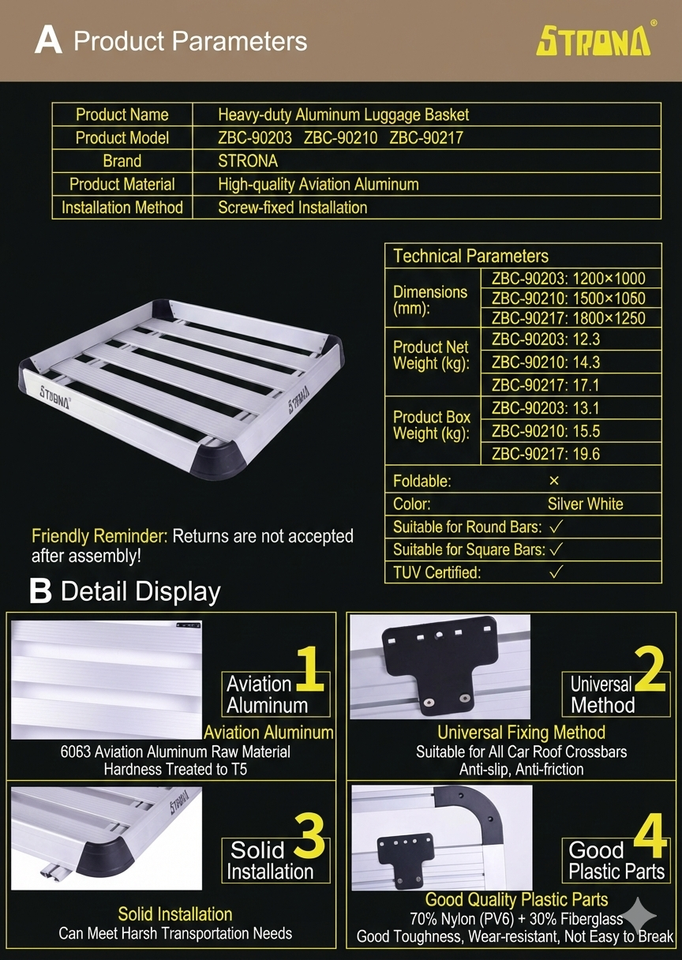 A Product Parameters

STRONA®

| Product Name | Heavy-duty Aluminum Luggage Basket |
|---|---|
| Product Model | ZBC-90203 ZBC-90210 ZBC-90217 |
| Brand | STRONA |
| Product Material | High-quality Aviation Aluminum |
| Installation Method | Screw-fixed Installation |

STRONA

STRONA

| Technical Parameters | |
|---|---|
| Dimensions (mm): | ZBC-90203: 1200×1000 |
| | ZBC-90210: 1500×1050 |
| | ZBC-90217: 1800×1250 |
| Product Net Weight (kg): | ZBC-90203: 12.3 |
| | ZBC-90210: 14.3 |
| | ZBC-90217: 17.1 |
| Product Box Weight (kg): | ZBC-90203: 13.1 |
| | ZBC-90210: 15.5 |
| | ZBC-90217: 19.6 |
| Foldable: | × |
| Color: | Silver White |
| Suitable for Round Bars: | ✓ |
| Suitable for Square Bars: | ✓ |
| TUV Certified: | ✓ |

Friendly Reminder: Returns are not accepted after assembly!

B Detail Display

Aviation Aluminum 1
Aviation Aluminum
6063 Aviation Aluminum Raw Material
Hardness Treated to T5

Universal Method 2
Universal Fixing Method
Suitable for All Car Roof Crossbars
Anti-slip, Anti-friction

STRONA
Solid Installation 3
Solid Installation
Can Meet Harsh Transportation Needs

Good Plastic Parts 4
Good Quality Plastic Parts
70% Nylon (PV6) + 30% Fiberglass
Good Toughness, Wear-resistant, Not Easy to Break