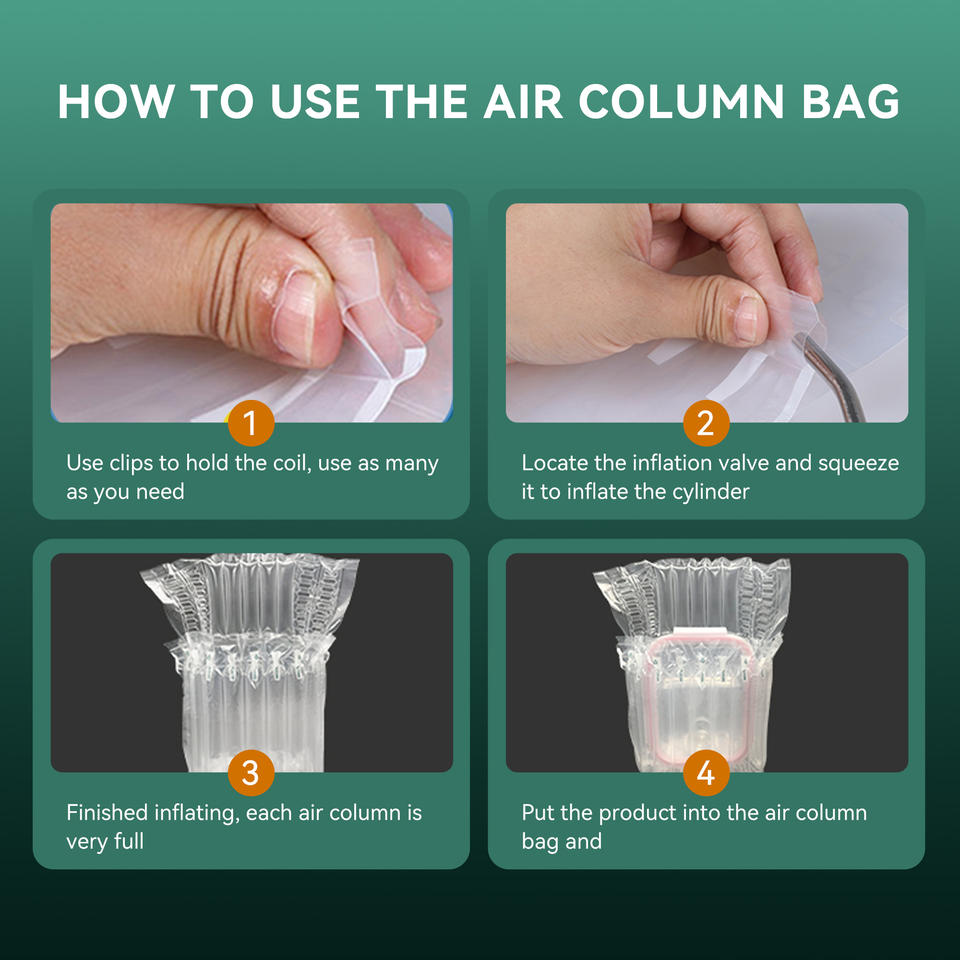 HOW TO USE THE AIR COLUMN BAG

1

Use clips to hold the coil, use as many as you need

2

Locate the inflation valve and squeeze it to inflate the cylinder

3

Finished inflating, each air column is very full

4

Put the product into the air column bag and