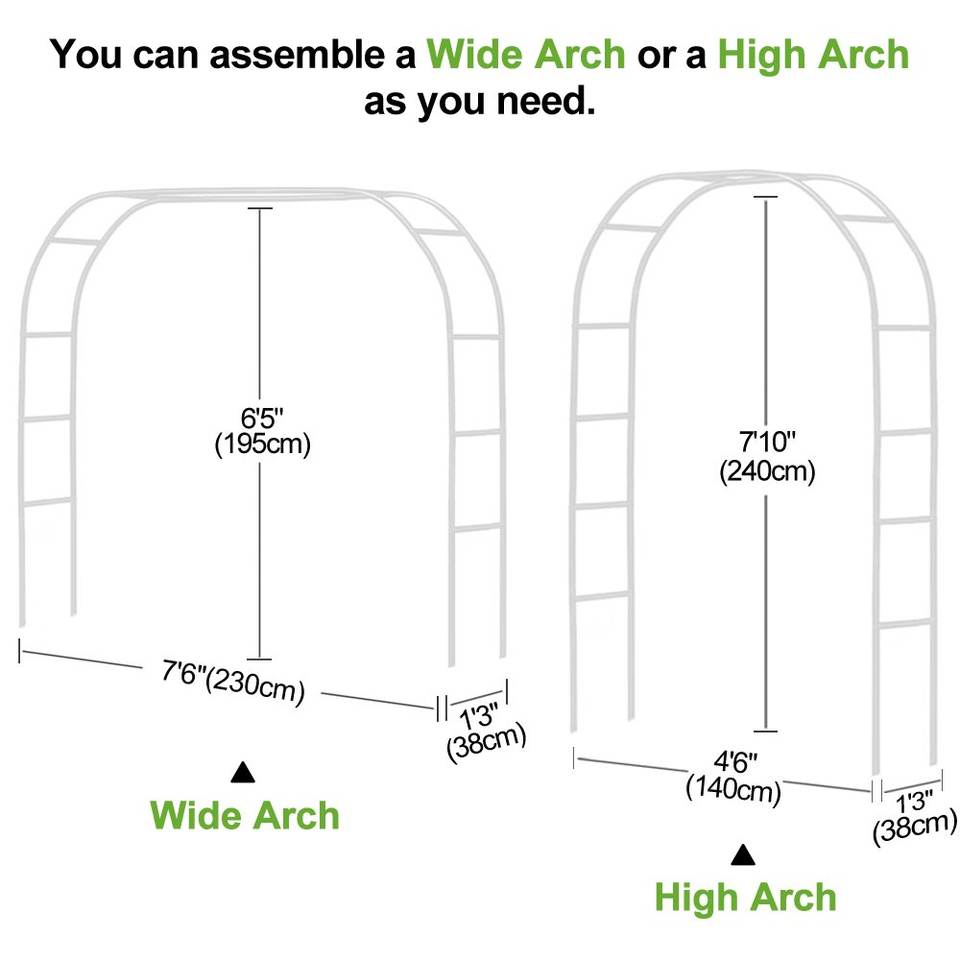 You can assemble a Wide Arch or a High Arch as you need.

6'5"
(195cm)

7'6"(230cm)

1'3"
(38cm)

▲
Wide Arch

7'10"
(240cm)

4'6"
(140cm)

1'3"
(38cm)

▲
High Arch