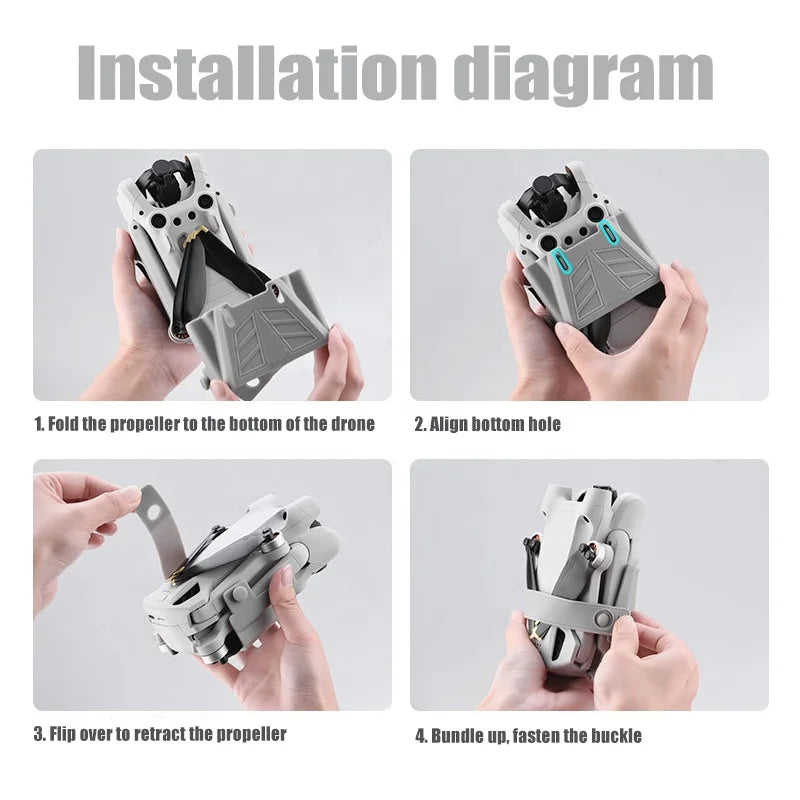 Installation diagram

1. Fold the propeller to the bottom of the drone

2. Align bottom hole

3. Flip over to retract the propeller

4. Bundle up, fasten the buckle