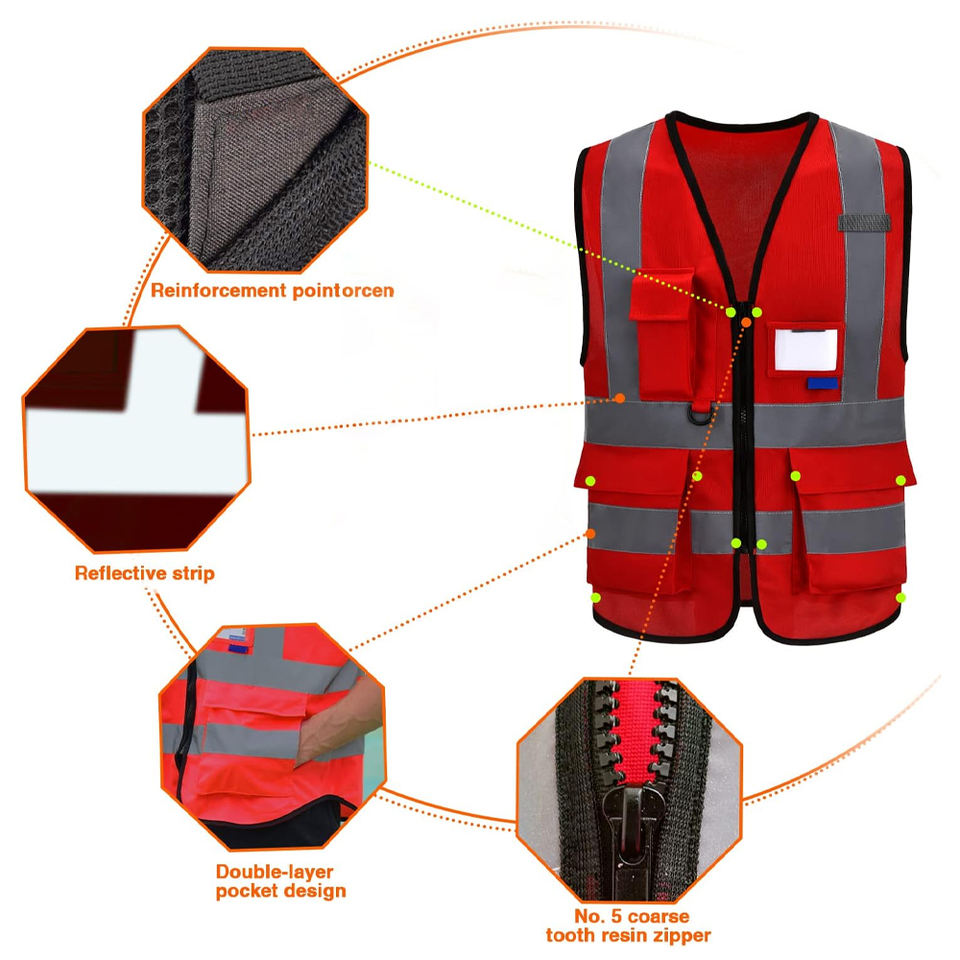 Reinforcement pointorcen

Reflective strip

Double-layer pocket design

No. 5 coarse tooth resin zipper