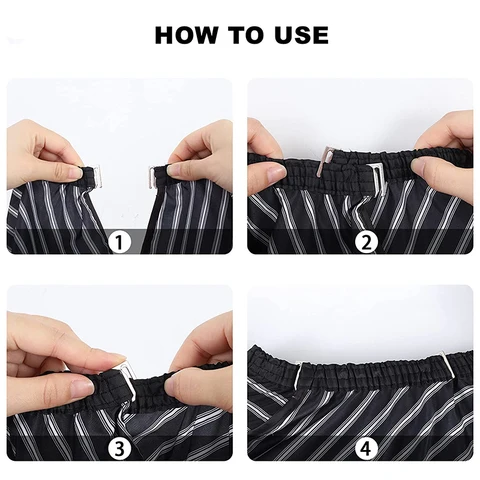 HOW TO USE

1

2

3

4