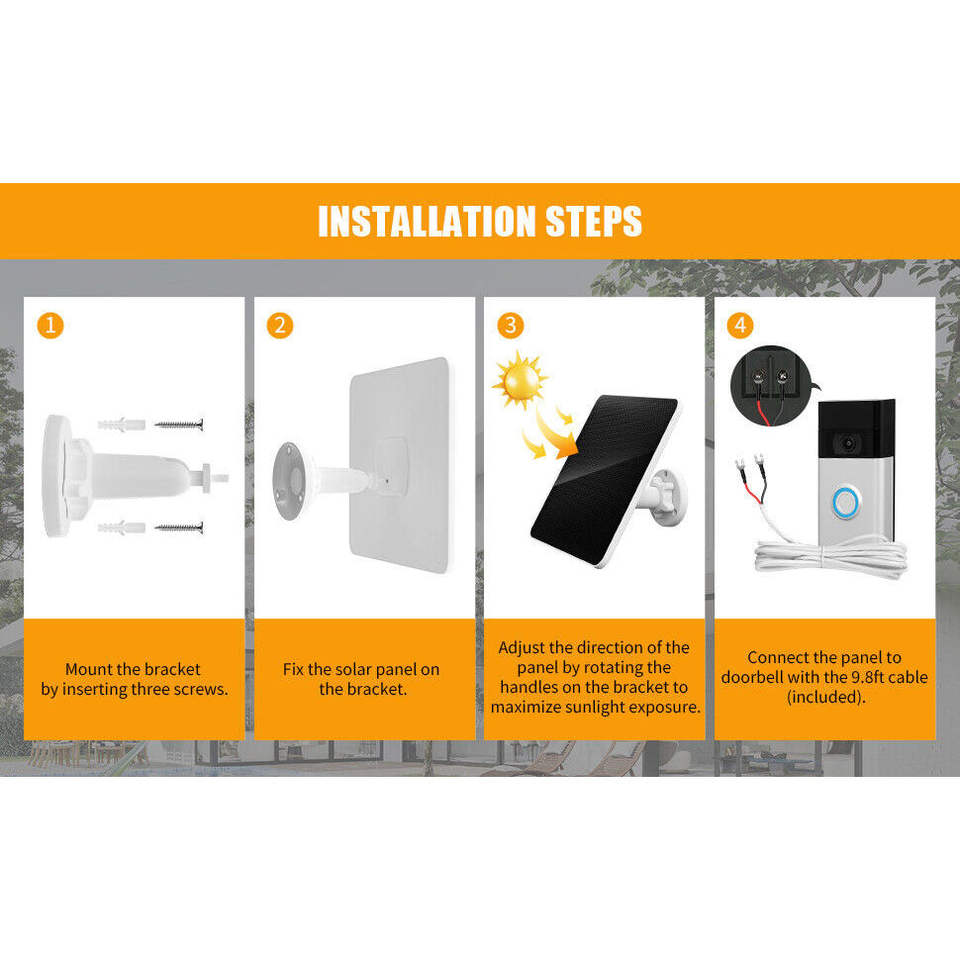 INSTALLATION STEPS

1

Mount the bracket by inserting three screws.

2

Fix the solar panel on the bracket.

3

Adjust the direction of the panel by rotating the handles on the bracket to maximize sunlight exposure.

4

Connect the panel to doorbell with the 9.8ft cable (included).