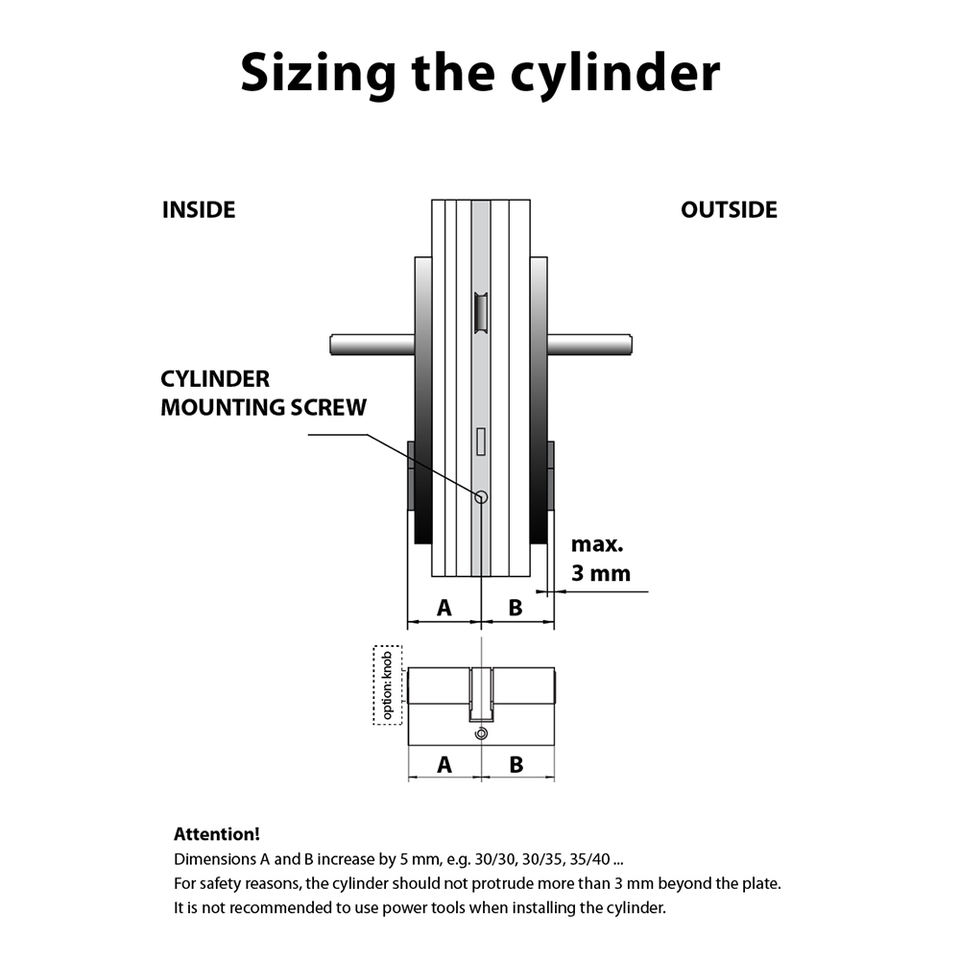 Sizing the cylinder

INSIDE

OUTSIDE

CYLINDER
MOUNTING SCREW

max.
3 mm

A

B

option: knob

A

B

Attention!
Dimensions A and B increase by 5 mm, e.g. 30/30, 30/35, 35/40 ...
For safety reasons, the cylinder should not protrude more than 3 mm beyond the plate.
It is not recommended to use power tools when installing the cylinder.