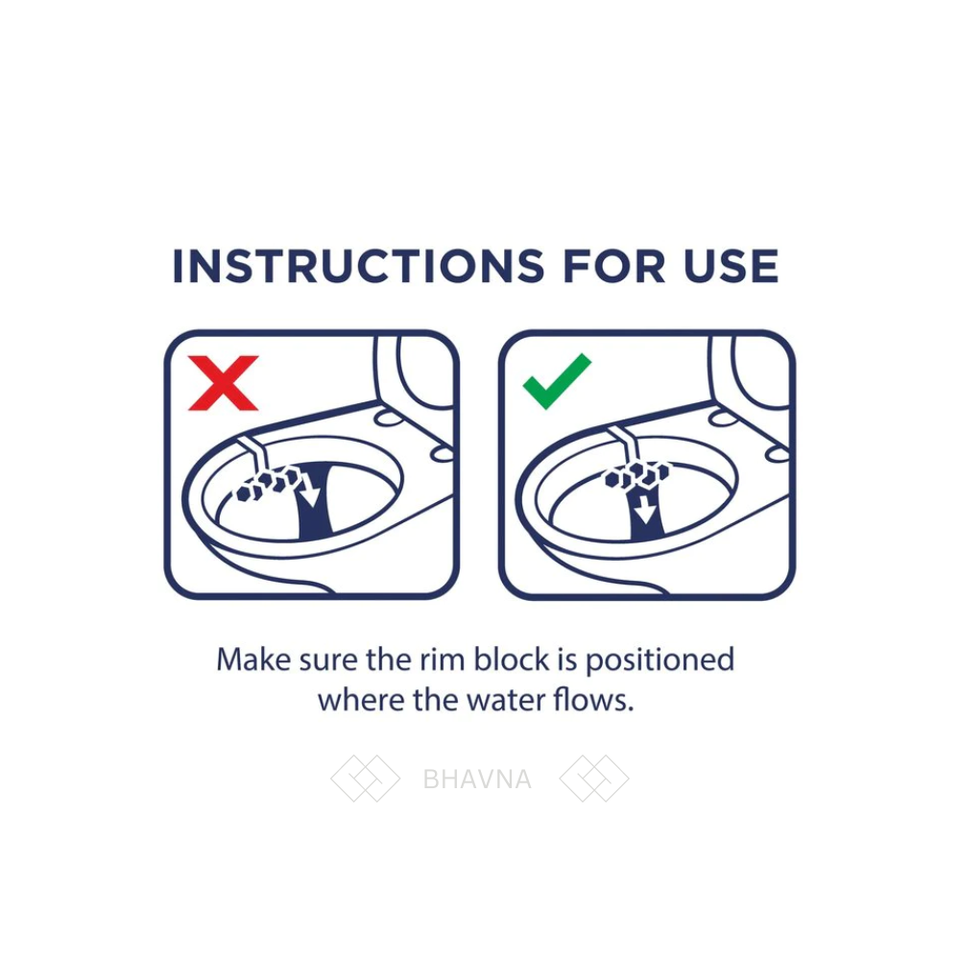 INSTRUCTIONS FOR USE

Make sure the rim block is positioned where the water flows.

BHAVNA