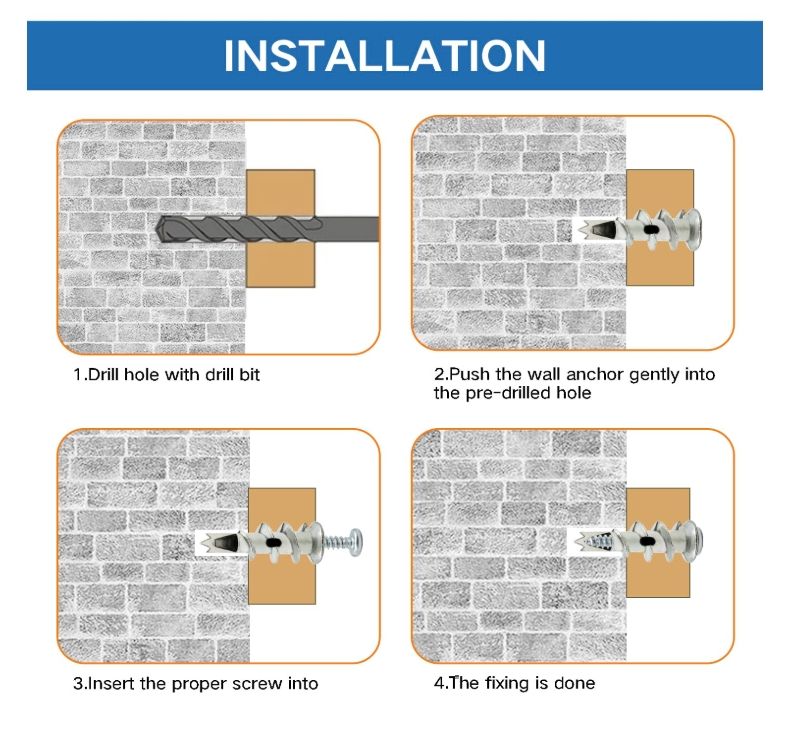 INSTALLATION

1.Drill hole with drill bit

2.Push the wall anchor gently into the pre-drilled hole

3.Insert the proper screw into

4.The fixing is done