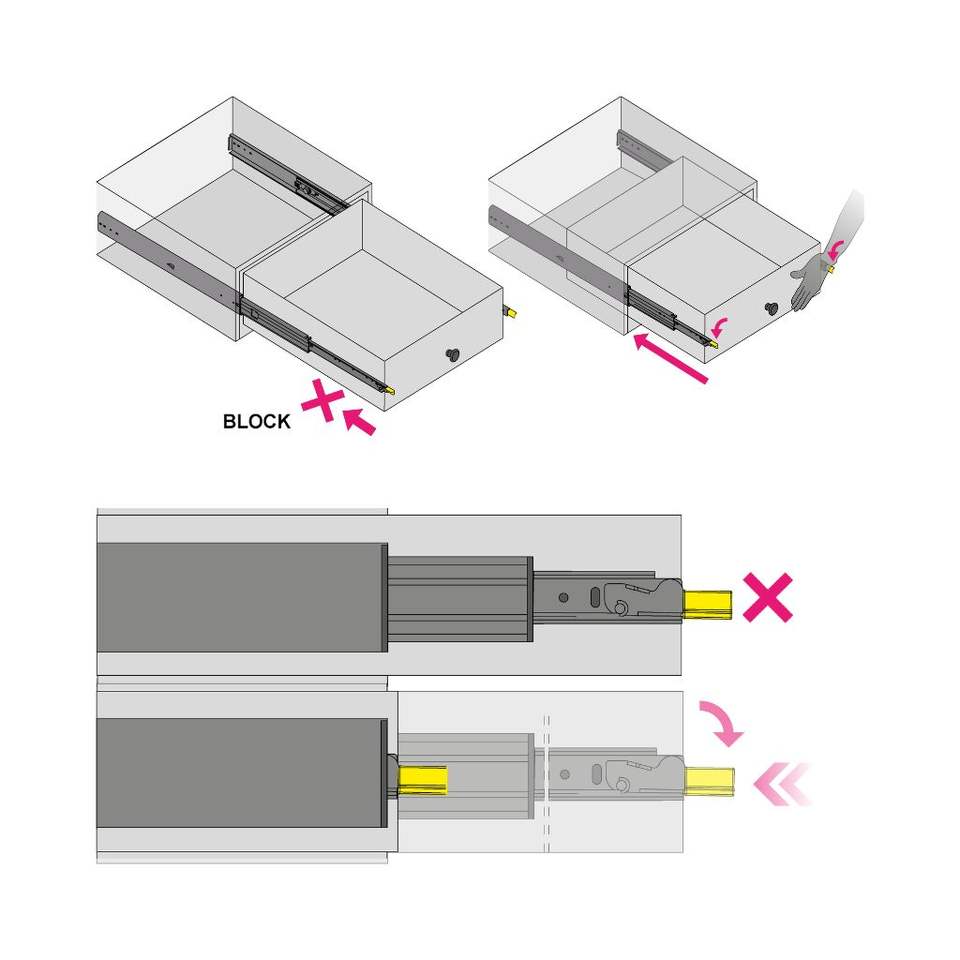 BLOCK