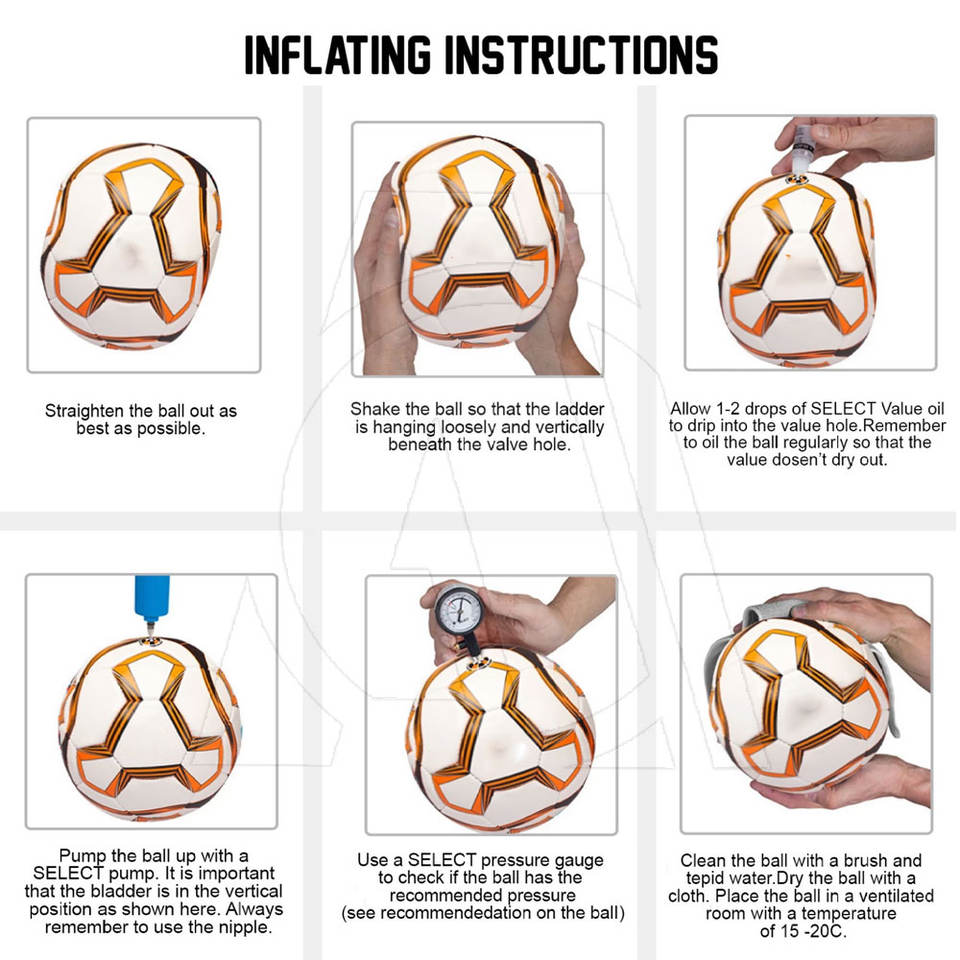 INFLATING INSTRUCTIONS

Straighten the ball out as best as possible.

Shake the ball so that the ladder is hanging loosely and vertically beneath the valve hole.

Allow 1-2 drops of SELECT Value oil to drip into the value hole.Remember to oil the ball regularly so that the value dosen't dry out.

Pump the ball up with a SELECT pump. It is important that the bladder is in the vertical position as shown here. Always remember to use the nipple.

Use a SELECT pressure gauge to check if the ball has the recommended pressure (see recommendedation on the ball)

Clean the ball with a brush and tepid water.Dry the ball with a cloth. Place the ball in a ventilated room with a temperature of 15 -20C.