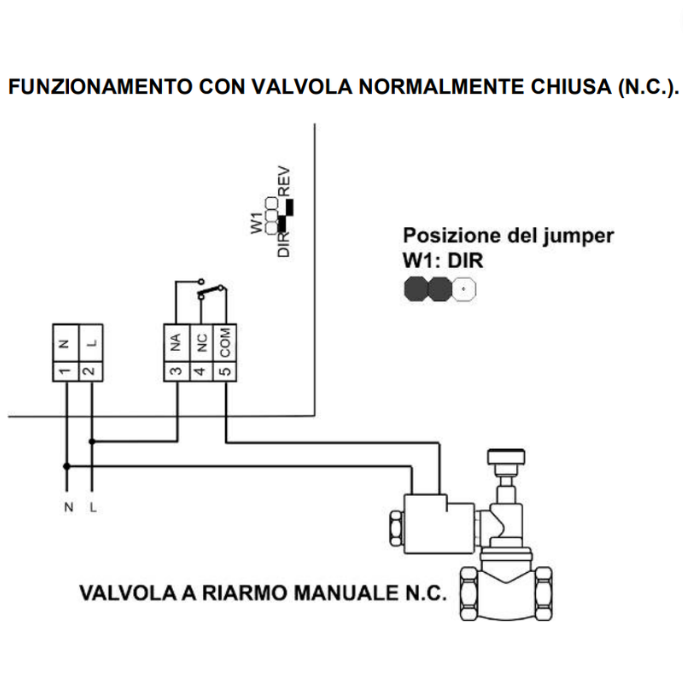 FUNZIONAMENTO CON VALVOLA NORMALMENTE CHIUSA (N.C.).

W1
DIR
REV

Posizione del jumper
W1: DIR

N
L
1
2

NA
NC
COM
3
4
5

N
L

VALVOLA A RIARMO MANUALE N.C.