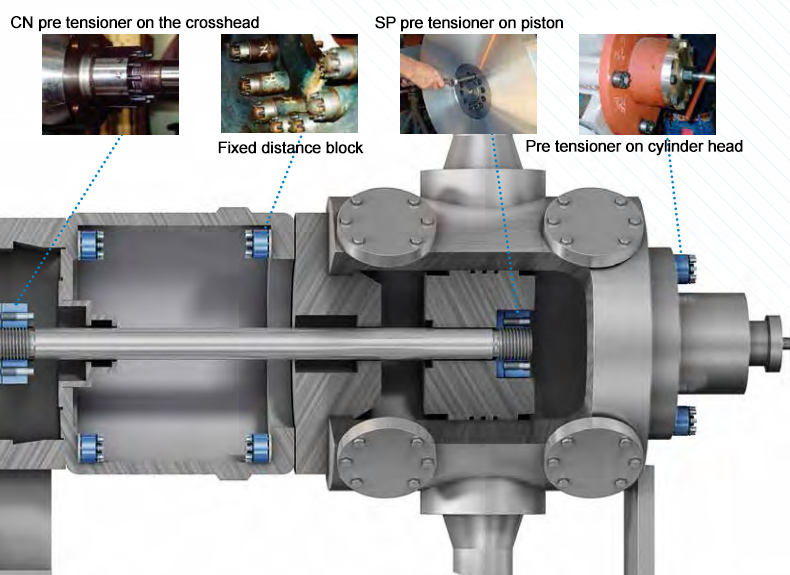 CN pre tensioner on the crosshead

Fixed distance block

SP pre tensioner on piston

Pre tensioner on cylinder head