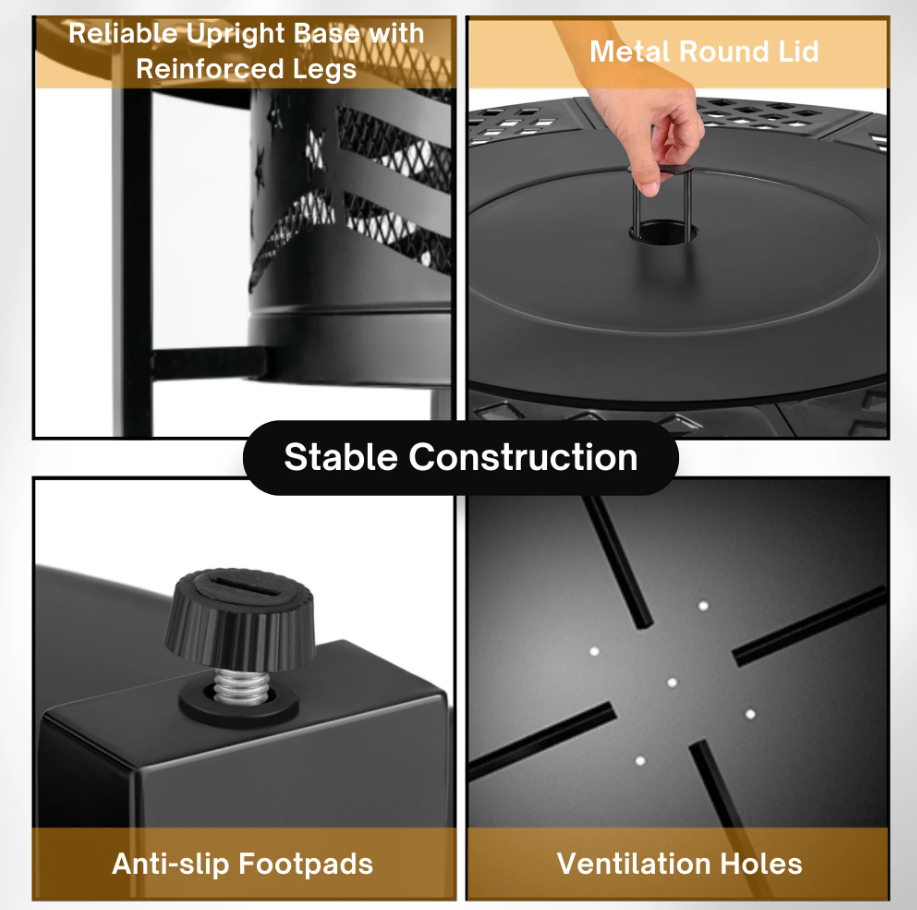 Reliable Upright Base with Reinforced Legs

Metal Round Lid

Stable Construction

Anti-slip Footpads

Ventilation Holes