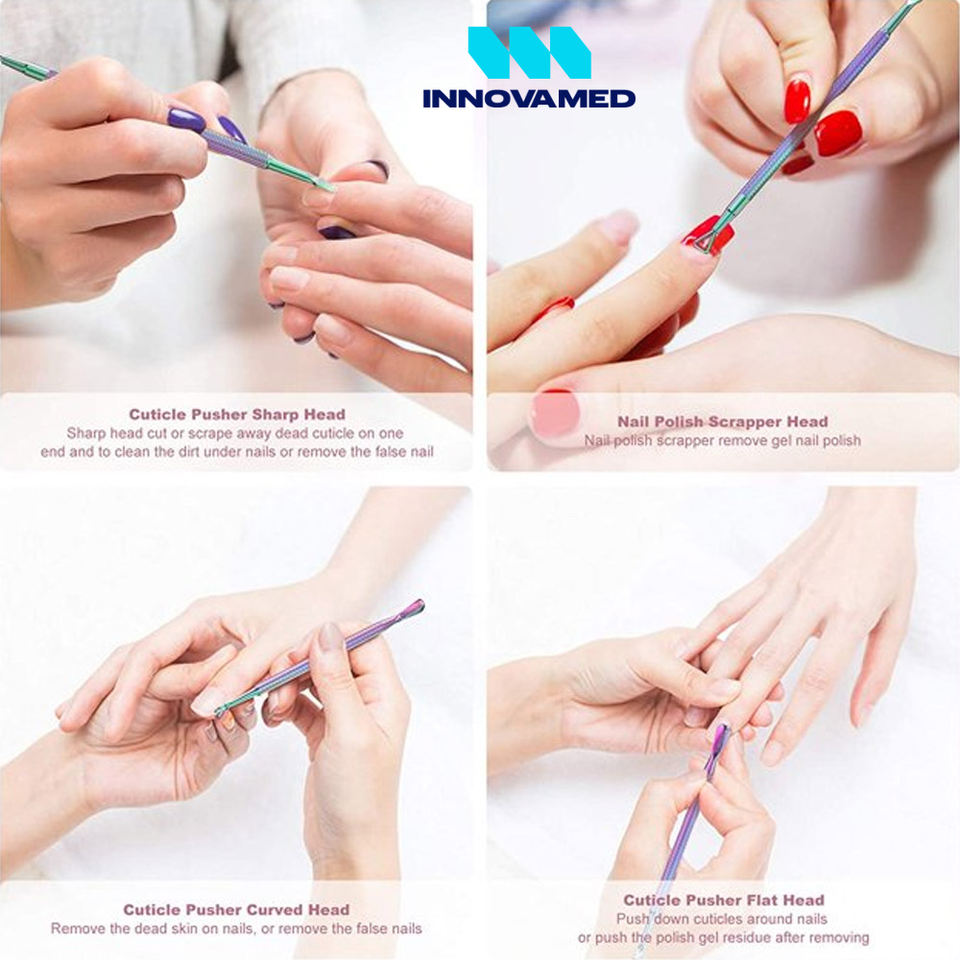 INNOVAMED

Cuticle Pusher Sharp Head
Sharp head cut or scrape away dead cuticle on one end and to clean the dirt under nails or remove the false nail

Nail Polish Scrapper Head
Nail polish scrapper remove gel nail polish

Cuticle Pusher Curved Head
Remove the dead skin on nails, or remove the false nails

Cuticle Pusher Flat Head
Push down cuticles around nails or push the polish gel residue after removing