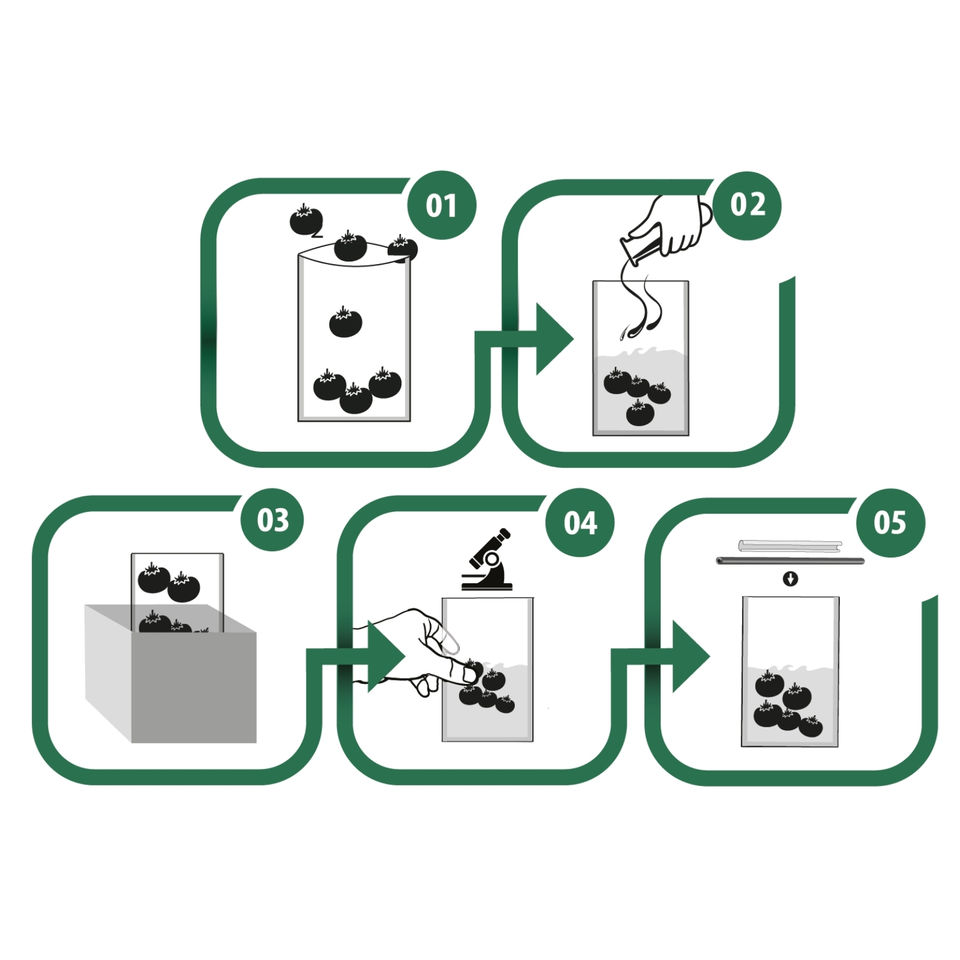 01

02

03

04

05