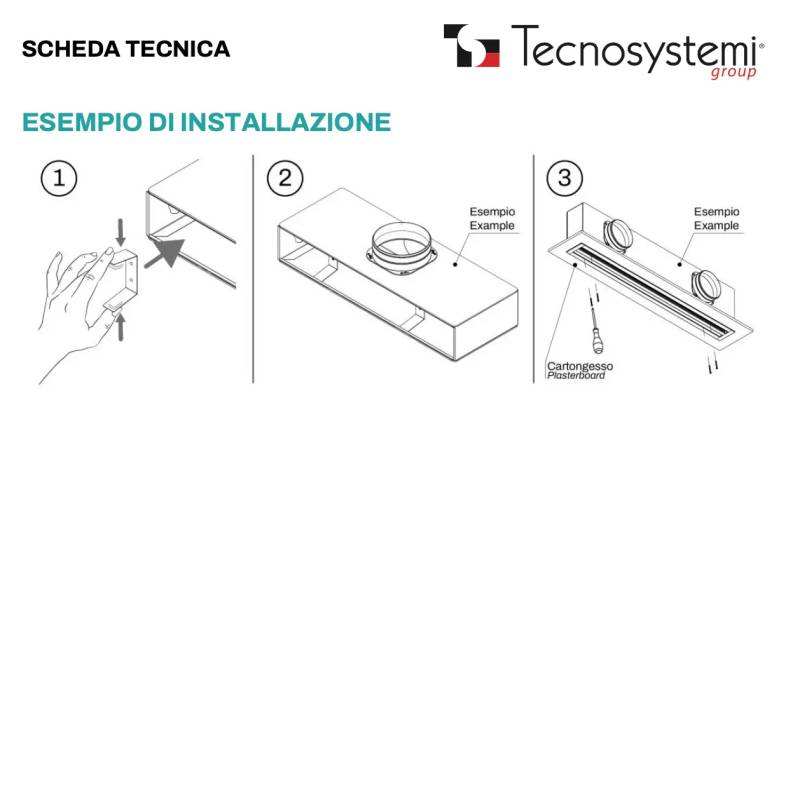 SCHEDA TECNICA

Tecnosystemi® group

ESEMPIO DI INSTALLAZIONE

1

2

Esempio
Example

3

Esempio
Example

Cartongesso
Plasterboard