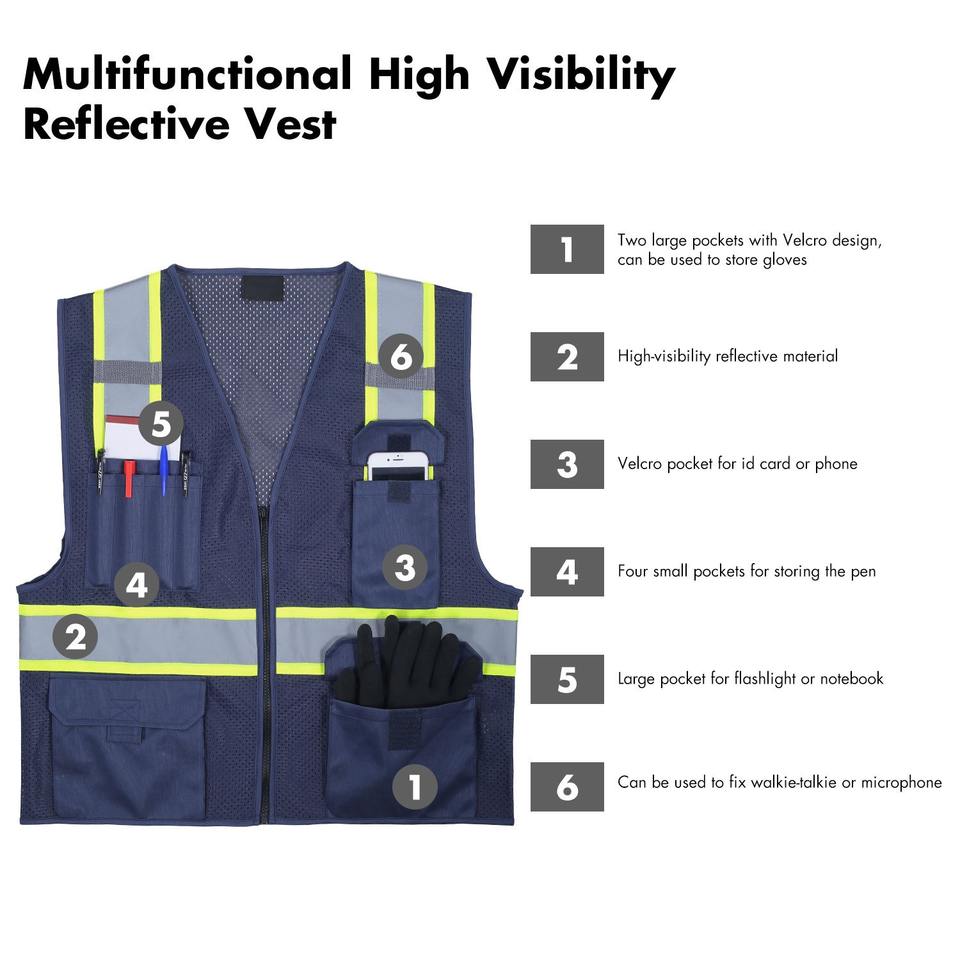 Multifunctional High Visibility Reflective Vest

6

5

3

4

2

1

1 Two large pockets with Velcro design, can be used to store gloves

2 High-visibility reflective material

3 Velcro pocket for id card or phone

4 Four small pockets for storing the pen

5 Large pocket for flashlight or notebook

6 Can be used to fix walkie-talkie or microphone