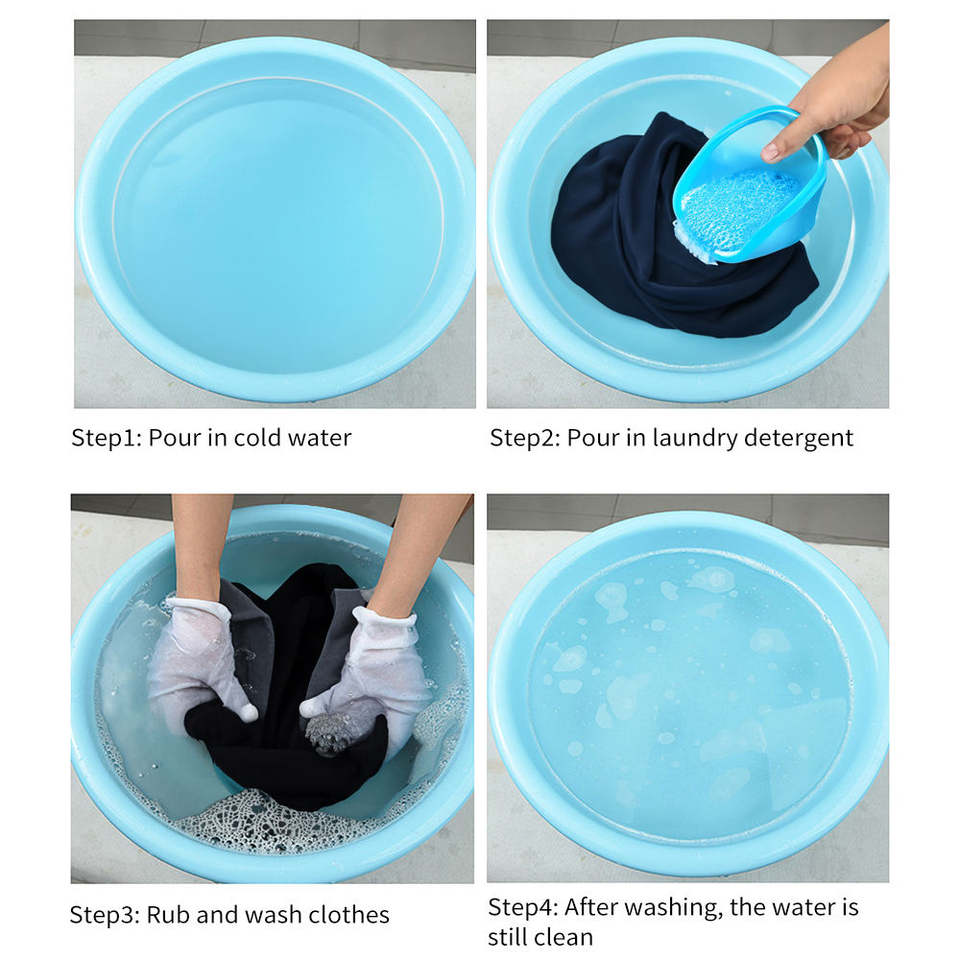 Step1: Pour in cold water

Step2: Pour in laundry detergent

Step3: Rub and wash clothes

Step4: After washing, the water is still clean