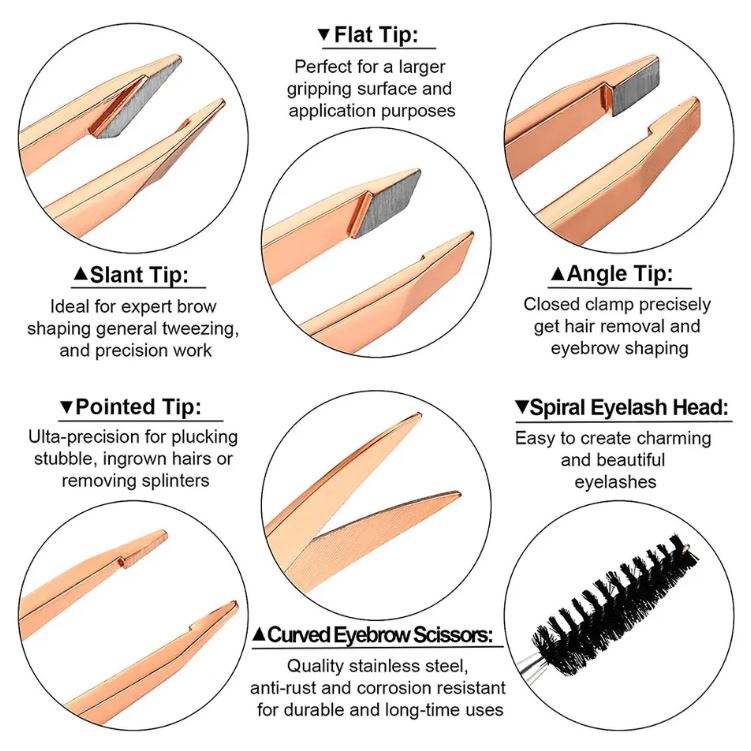 ▼Flat Tip:
Perfect for a larger gripping surface and application purposes

▲Slant Tip:
Ideal for expert brow shaping general tweezing, and precision work

▲Angle Tip:
Closed clamp precisely get hair removal and eyebrow shaping

▼Pointed Tip:
Ulta-precision for plucking stubble, ingrown hairs or removing splinters

▼Spiral Eyelash Head:
Easy to create charming and beautiful eyelashes

▲Curved Eyebrow Scissors:
Quality stainless steel, anti-rust and corrosion resistant for durable and long-time uses