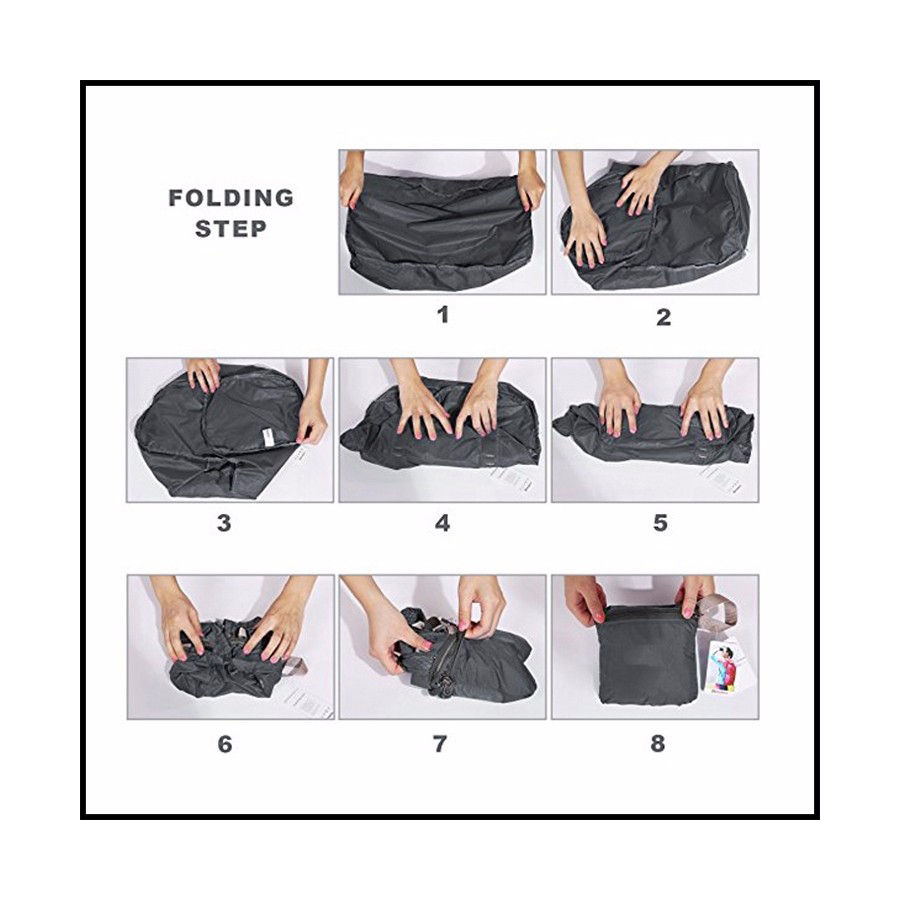 FOLDING STEP

1

2

3

4

5

6

7

8