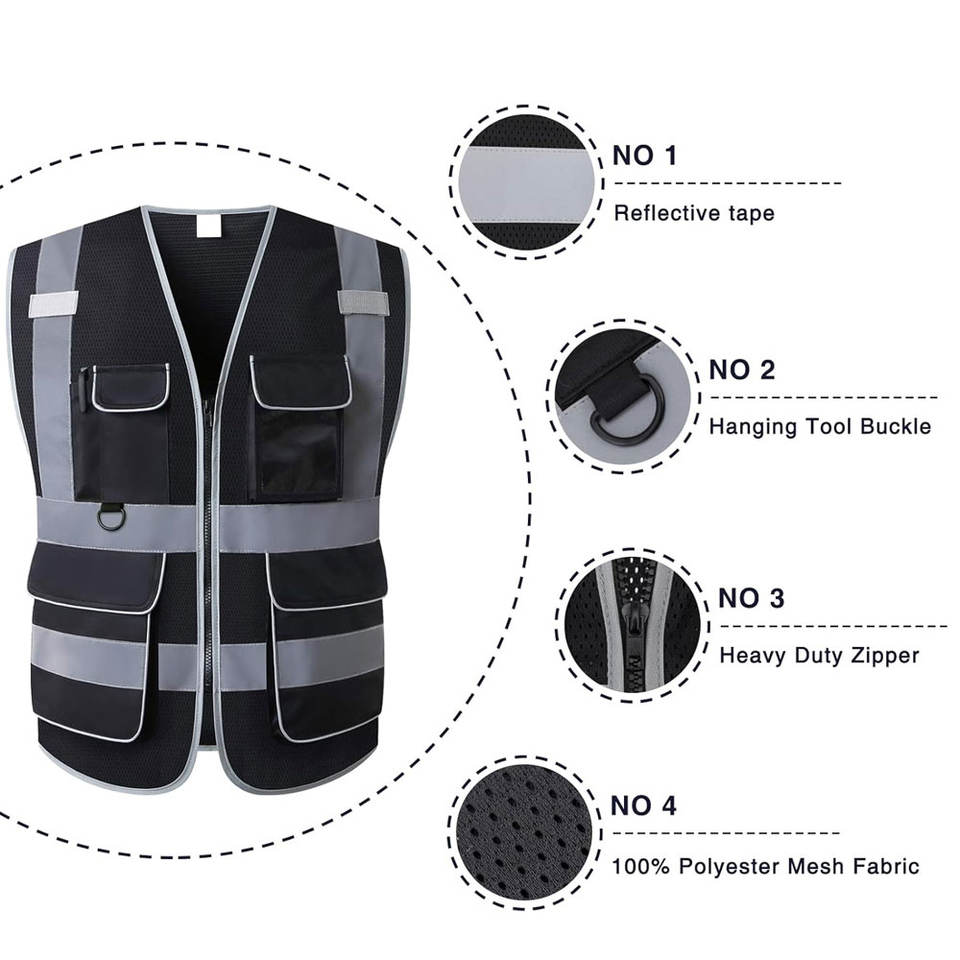 NO 1
Reflective tape

NO 2
Hanging Tool Buckle

NO 3
Heavy Duty Zipper

NO 4
100% Polyester Mesh Fabric