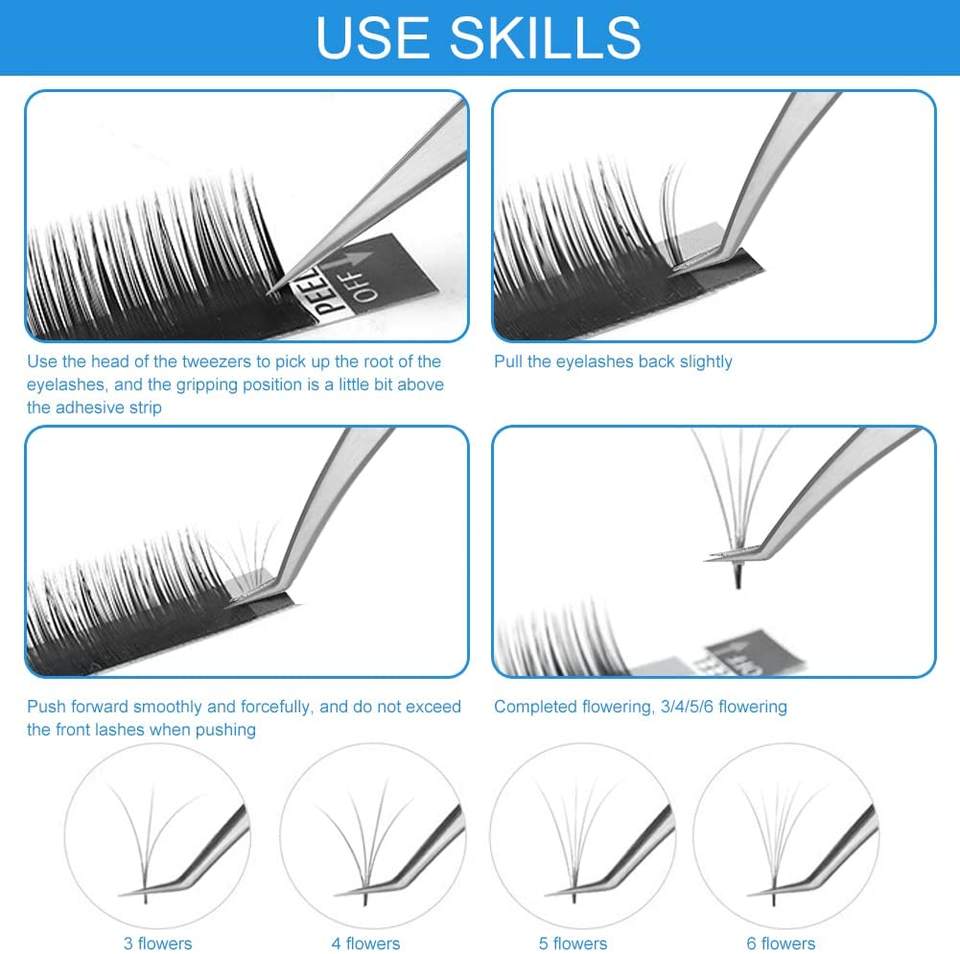 USE SKILLS

PEEL OFF

Use the head of the tweezers to pick up the root of the eyelashes, and the gripping position is a little bit above the adhesive strip

Pull the eyelashes back slightly

Push forward smoothly and forcefully, and do not exceed the front lashes when pushing

Completed flowering, 3/4/5/6 flowering

3 flowers

4 flowers

5 flowers

6 flowers