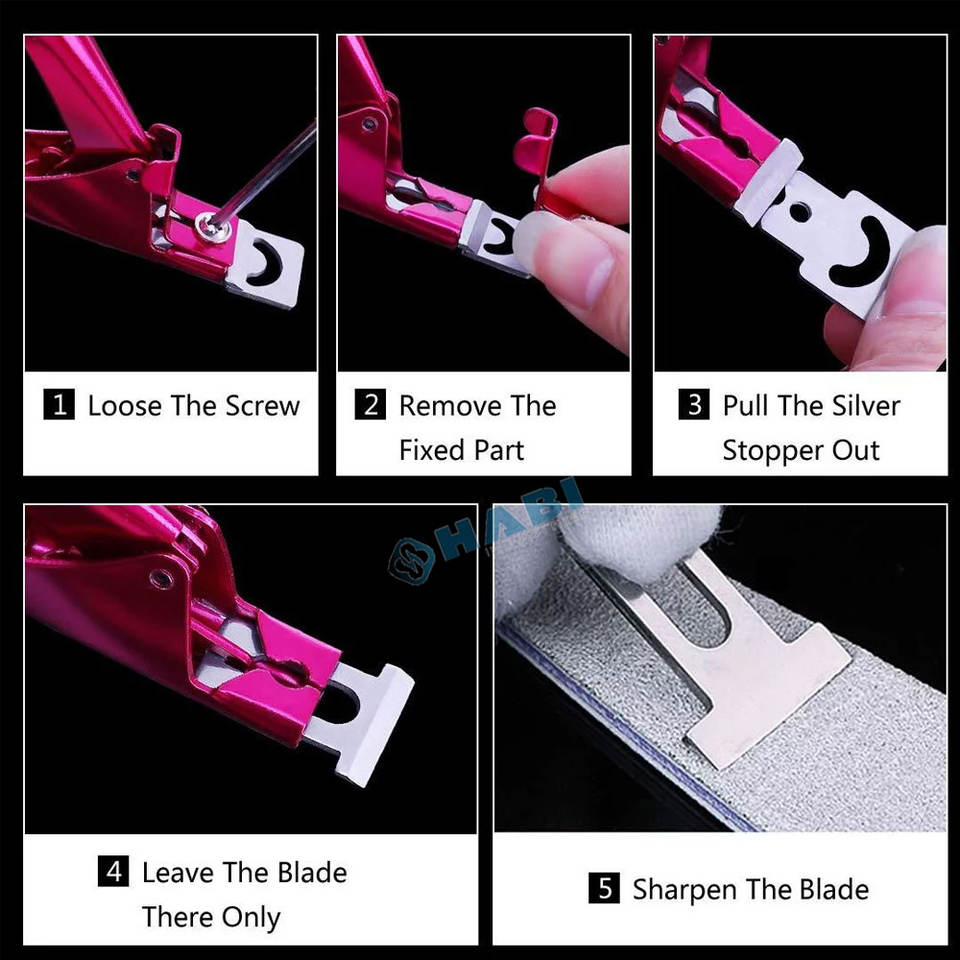 1 Loose The Screw

2 Remove The Fixed Part

3 Pull The Silver Stopper Out

HABI

4 Leave The Blade There Only

5 Sharpen The Blade