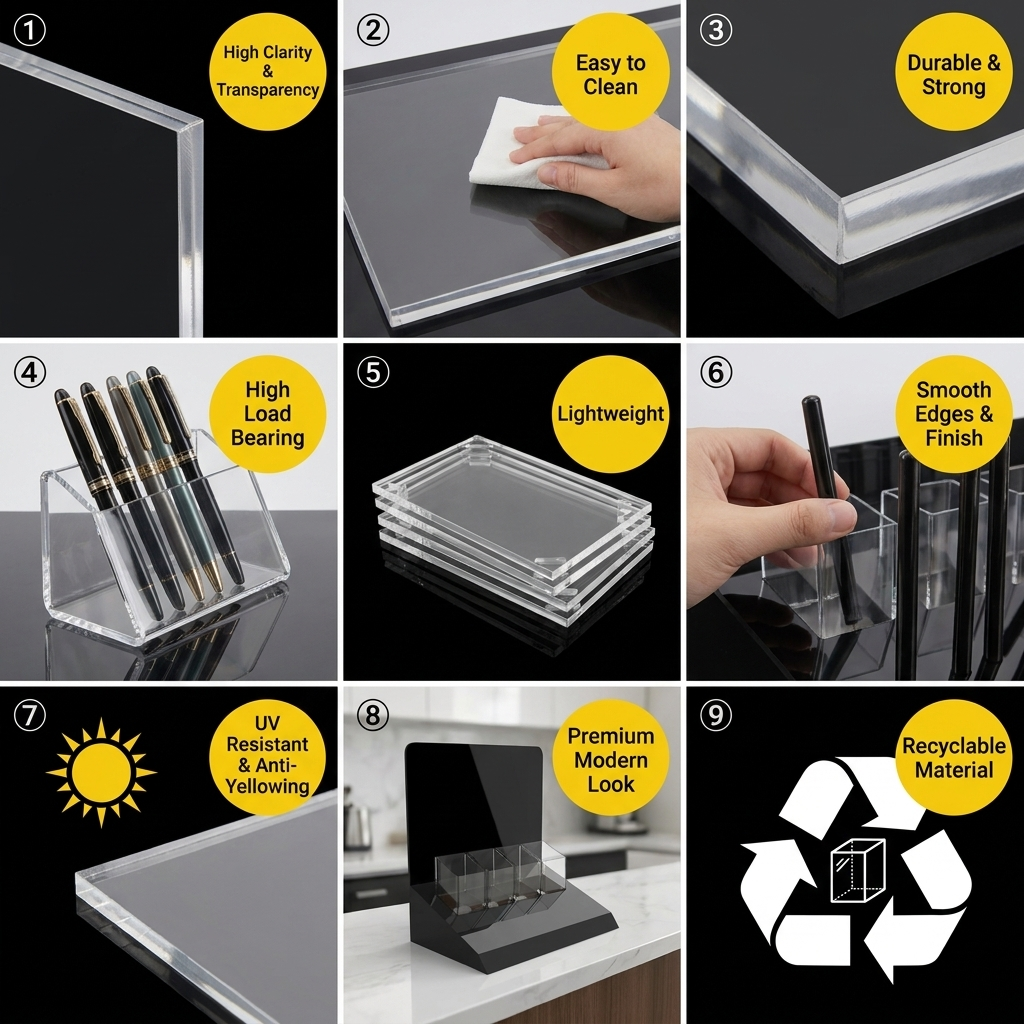 ① High Clarity & Transparency

② Easy to Clean

③ Durable & Strong

④ High Load Bearing

⑤ Lightweight

⑥ Smooth Edges & Finish

⑦ UV Resistant & Anti-Yellowing

⑧ Premium Modern Look

⑨ Recyclable Material