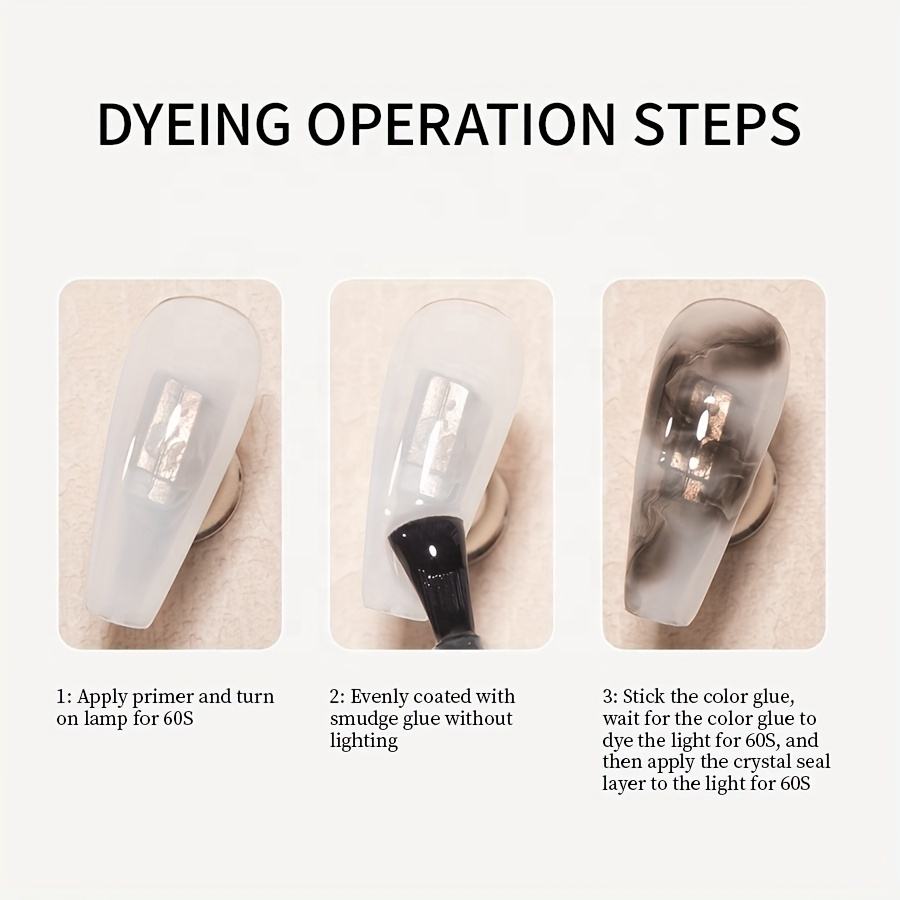 DYEING OPERATION STEPS

1: Apply primer and turn on lamp for 60S

2: Evenly coated with smudge glue without lighting

3: Stick the color glue, wait for the color glue to dye the light for 60S, and then apply the crystal seal layer to the light for 60S