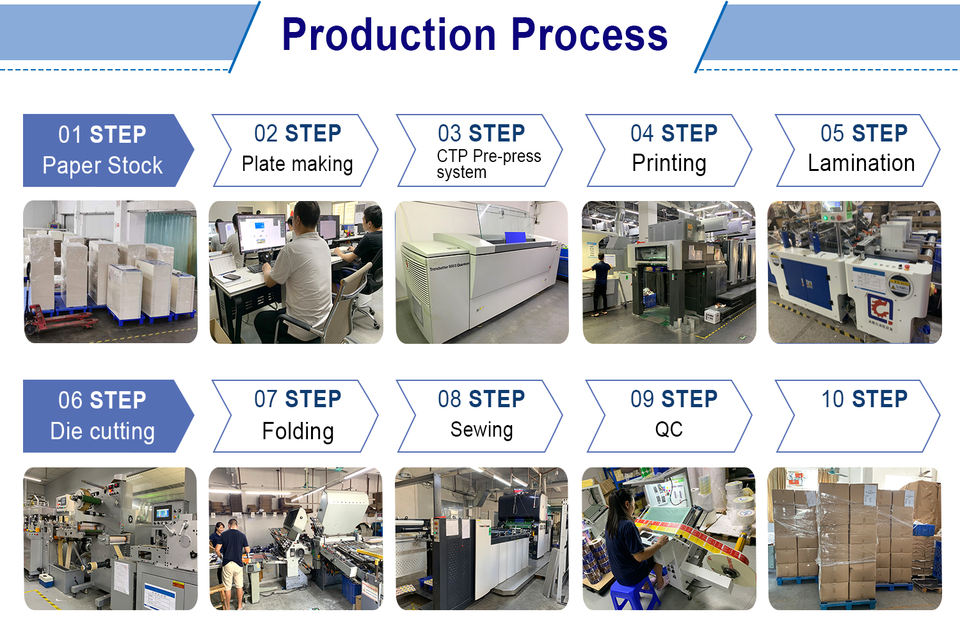 Production Process

01 STEP
Paper Stock

02 STEP
Plate making

03 STEP
CTP Pre-press system

04 STEP
Printing

05 STEP
Lamination

06 STEP
Die cutting

07 STEP
Folding

08 STEP
Sewing

09 STEP
QC

10 STEP