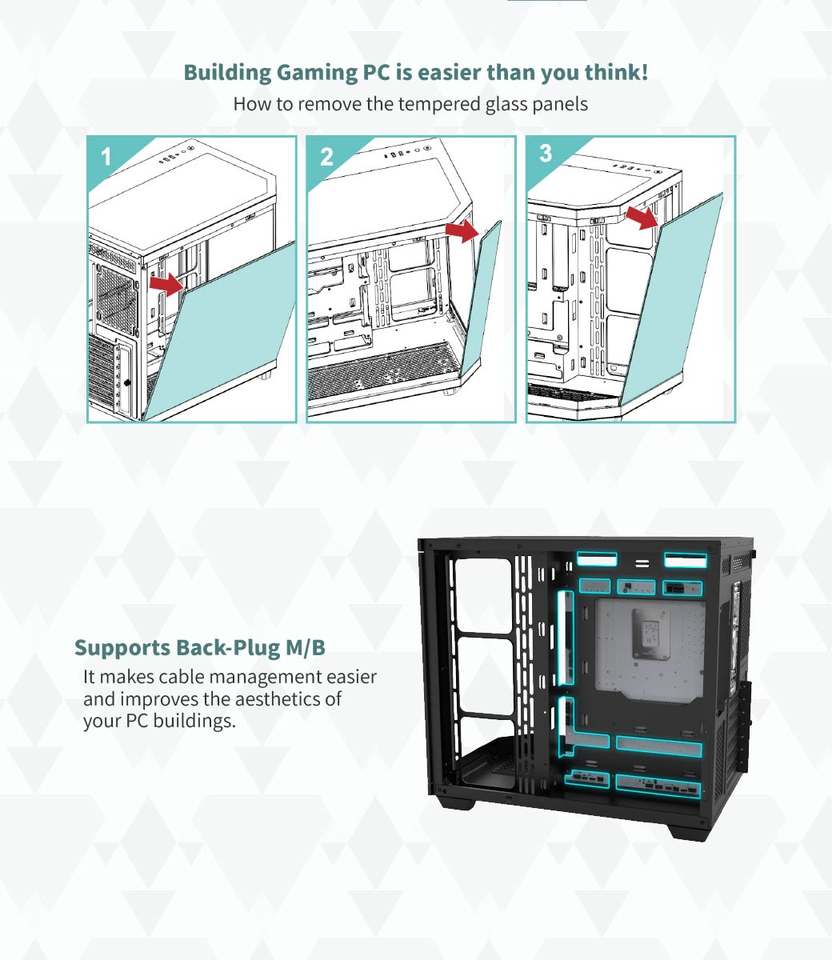 Building Gaming PC is easier than you think!
How to remove the tempered glass panels

1

2

3

Supports Back-Plug M/B
It makes cable management easier and improves the aesthetics of your PC buildings.