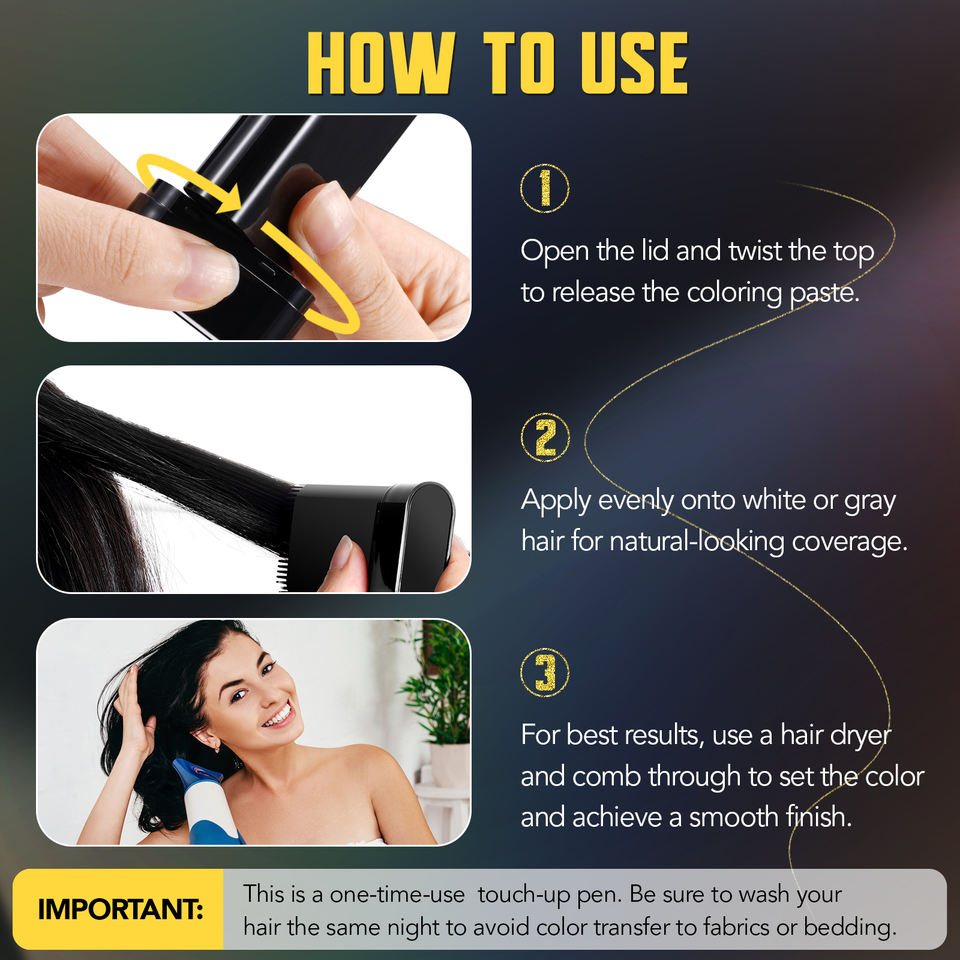 HOW TO USE

1

Open the lid and twist the top to release the coloring paste.

2

Apply evenly onto white or gray hair for natural-looking coverage.

3

For best results, use a hair dryer and comb through to set the color and achieve a smooth finish.

IMPORTANT: This is a one-time-use touch-up pen. Be sure to wash your hair the same night to avoid color transfer to fabrics or bedding.