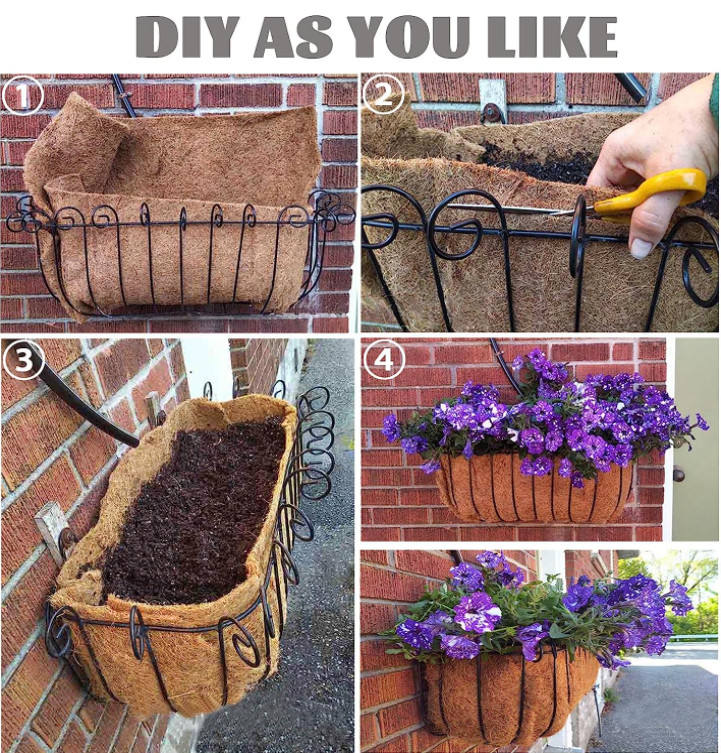 DIY AS YOU LIKE

1

2

3

4