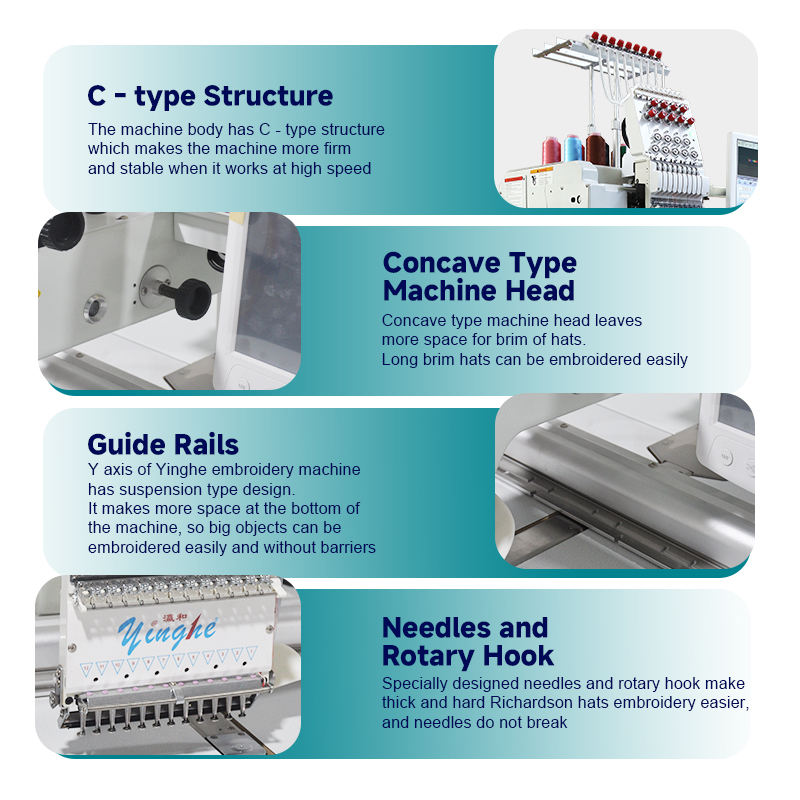 C - type Structure

The machine body has C - type structure which makes the machine more firm and stable when it works at high speed

Concave Type Machine Head

Concave type machine head leaves more space for brim of hats. Long brim hats can be embroidered easily

Guide Rails

Y axis of Yinghe embroidery machine has suspension type design. It makes more space at the bottom of the machine, so big objects can be embroidered easily and without barriers

瀛和 Yinghe

Needles and Rotary Hook

Specially designed needles and rotary hook make thick and hard Richardson hats embroidery easier, and needles do not break