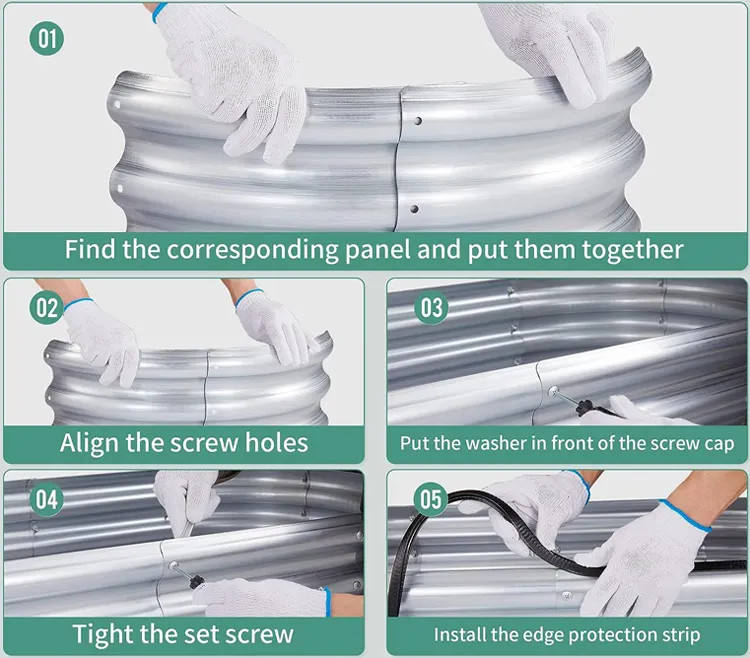 01

Find the corresponding panel and put them together

02

Align the screw holes

03

Put the washer in front of the screw cap

04

Tight the set screw

05

Install the edge protection strip