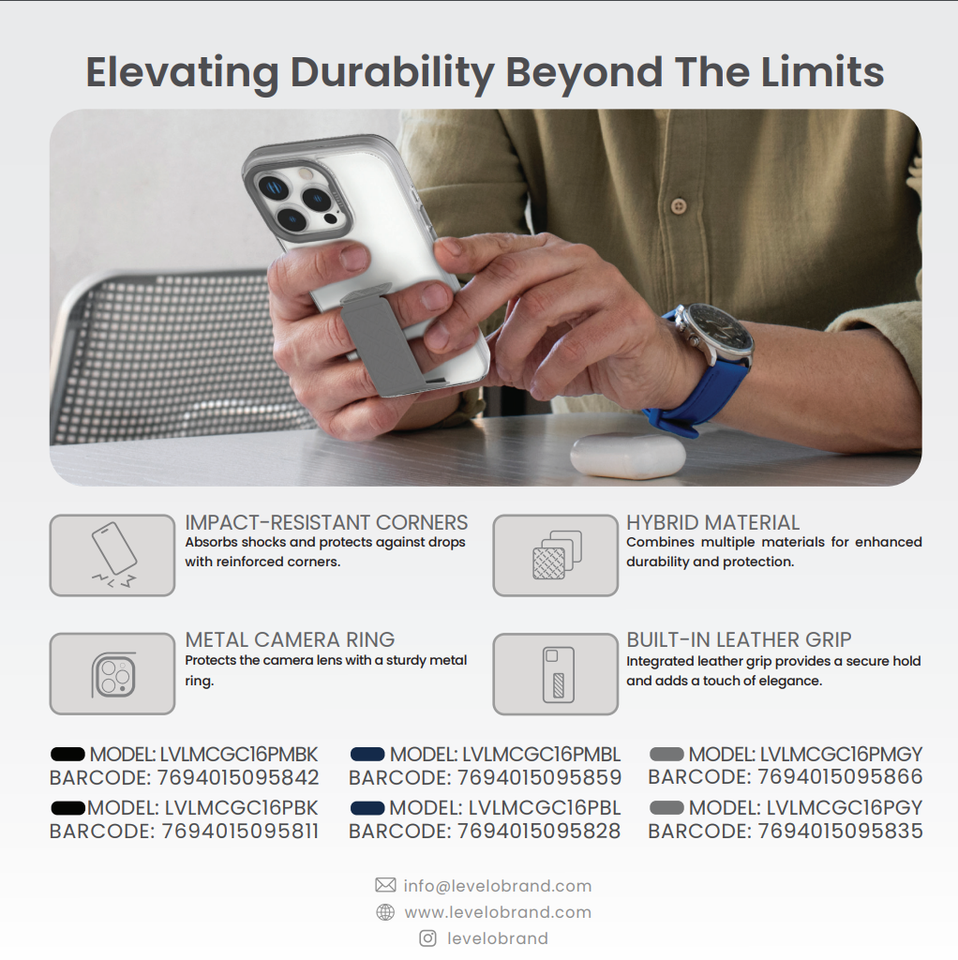 Elevating Durability Beyond The Limits

IMPACT-RESISTANT CORNERS
Absorbs shocks and protects against drops with reinforced corners.

HYBRID MATERIAL
Combines multiple materials for enhanced durability and protection.

METAL CAMERA RING
Protects the camera lens with a sturdy metal ring.

BUILT-IN LEATHER GRIP
Integrated leather grip provides a secure hold and adds a touch of elegance.

MODEL: LVLMCGC16PMBK
BARCODE: 7694015095842

MODEL: LVLMCGC16PBK
BARCODE: 7694015095811

MODEL: LVLMCGC16PMBL
BARCODE: 7694015095859

MODEL: LVLMCGC16PBL
BARCODE: 7694015095828

MODEL: LVLMCGC16PMGY
BARCODE: 7694015095866

MODEL: LVLMCGC16PGY
BARCODE: 7694015095835

info@levelobrand.com
www.levelobrand.com
levelobrand