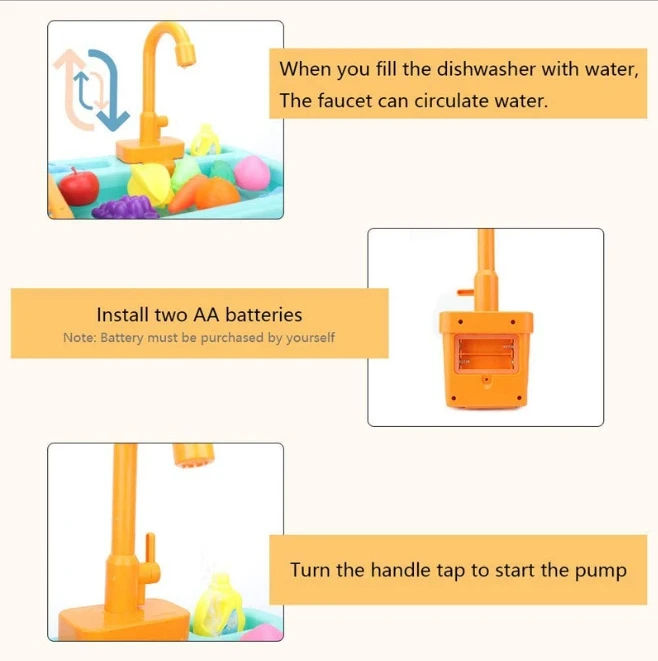 When you fill the dishwasher with water,
The faucet can circulate water.

Install two AA batteries
Note: Battery must be purchased by yourself

Turn the handle tap to start the pump