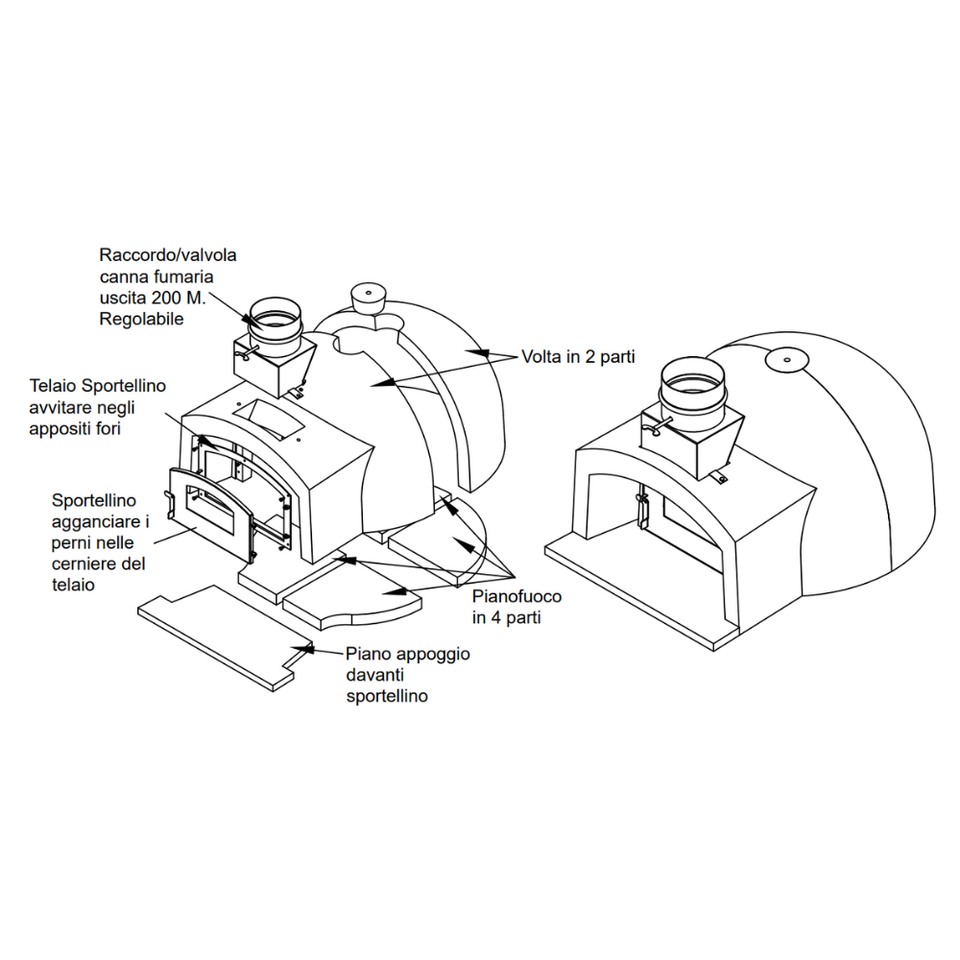 Raccordo/valvola canna fumaria uscita 200 M. Regolabile

Volta in 2 parti

Telaio Sportellino avvitare negli appositi fori

Sportellino agganciare i perni nelle cerniere del telaio

Pianofuoco in 4 parti

Piano appoggio davanti sportellino