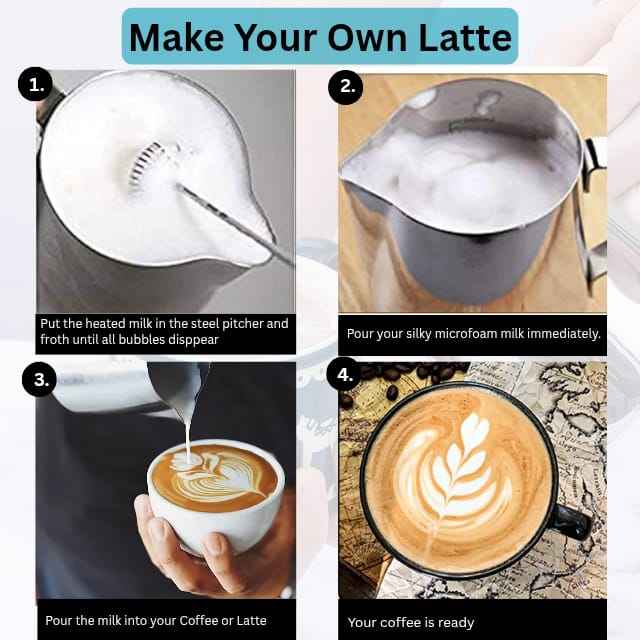 Make Your Own Latte

1.

Put the heated milk in the steel pitcher and froth until all bubbles disppear

2.

Pour your silky microfoam milk immediately.

3.

Pour the milk into your Coffee or Latte

4.

Your coffee is ready