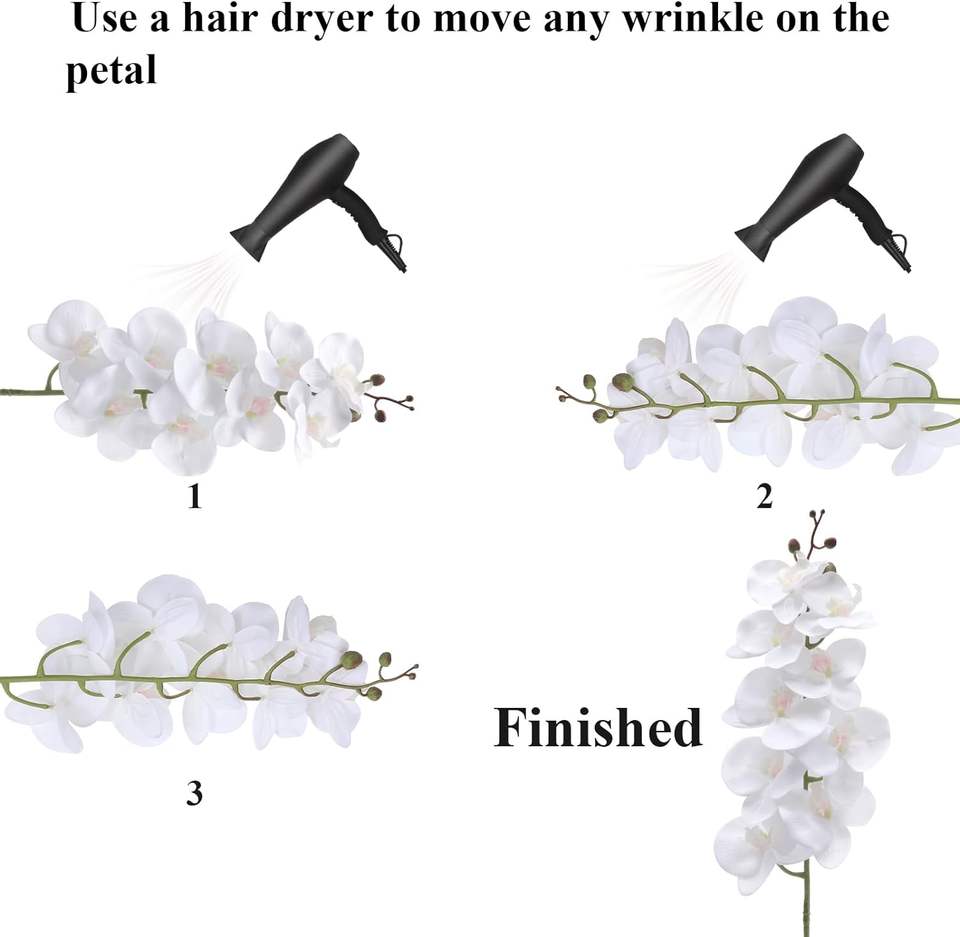 Use a hair dryer to move any wrinkle on the petal

1

2

3

Finished