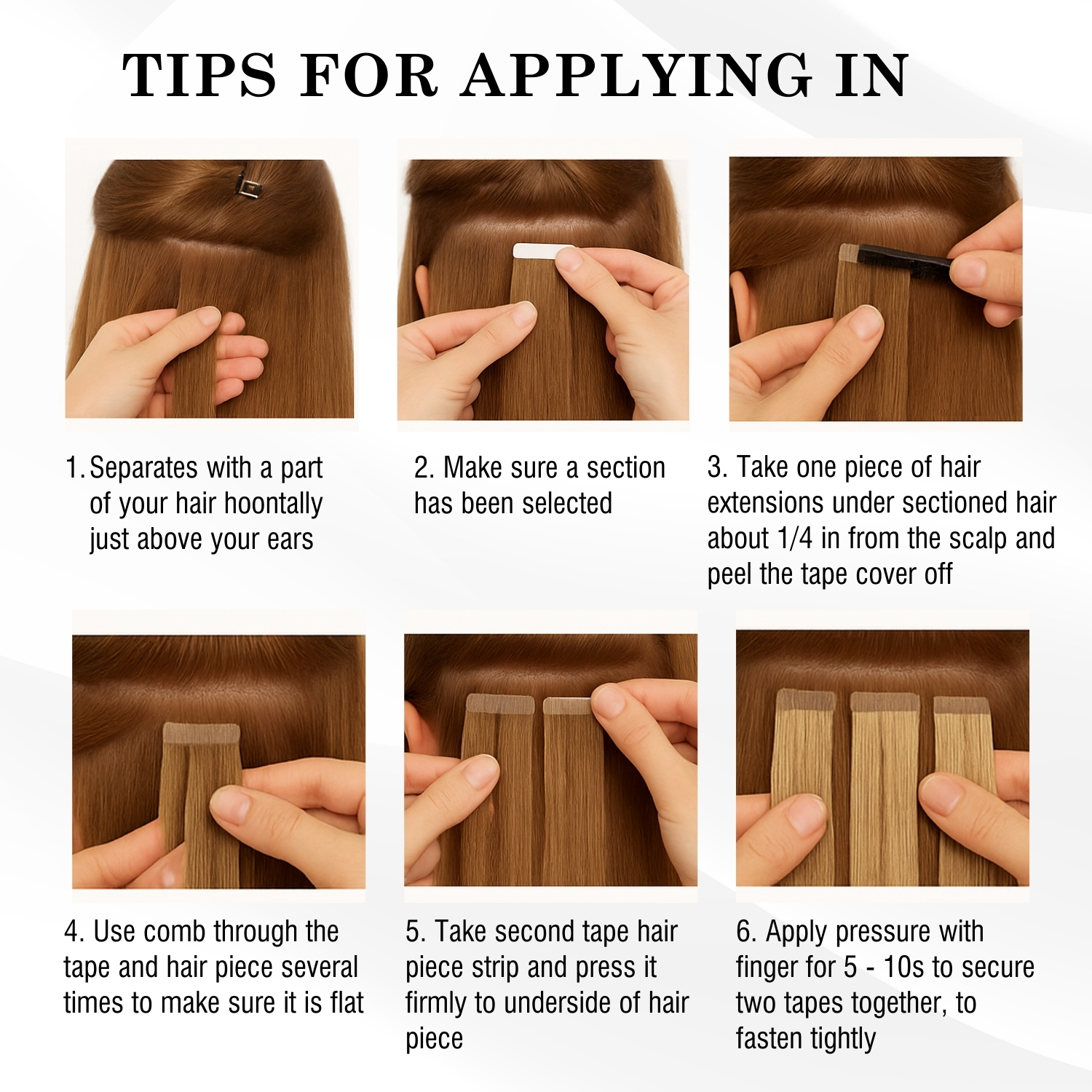 TIPS FOR APPLYING IN

1. Separates with a part of your hair hoontally just above your ears

2. Make sure a section has been selected

3. Take one piece of hair extensions under sectioned hair about 1/4 in from the scalp and peel the tape cover off

4. Use comb through the tape and hair piece several times to make sure it is flat

5. Take second tape hair piece strip and press it firmly to underside of hair piece

6. Apply pressure with finger for 5 - 10s to secure two tapes together, to fasten tightly