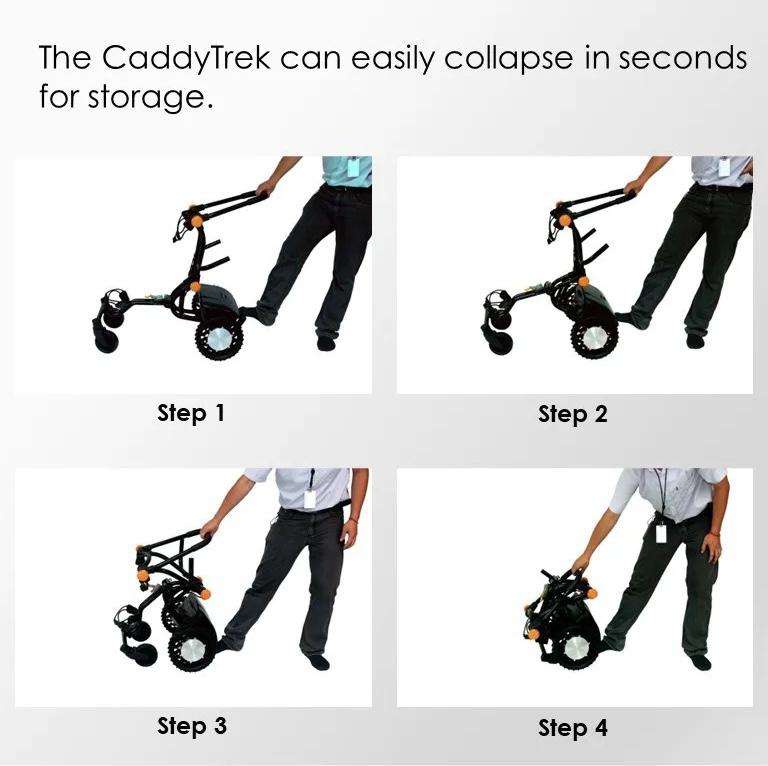 The CaddyTrek can easily collapse in seconds for storage.

Step 1

Step 2

Step 3

Step 4