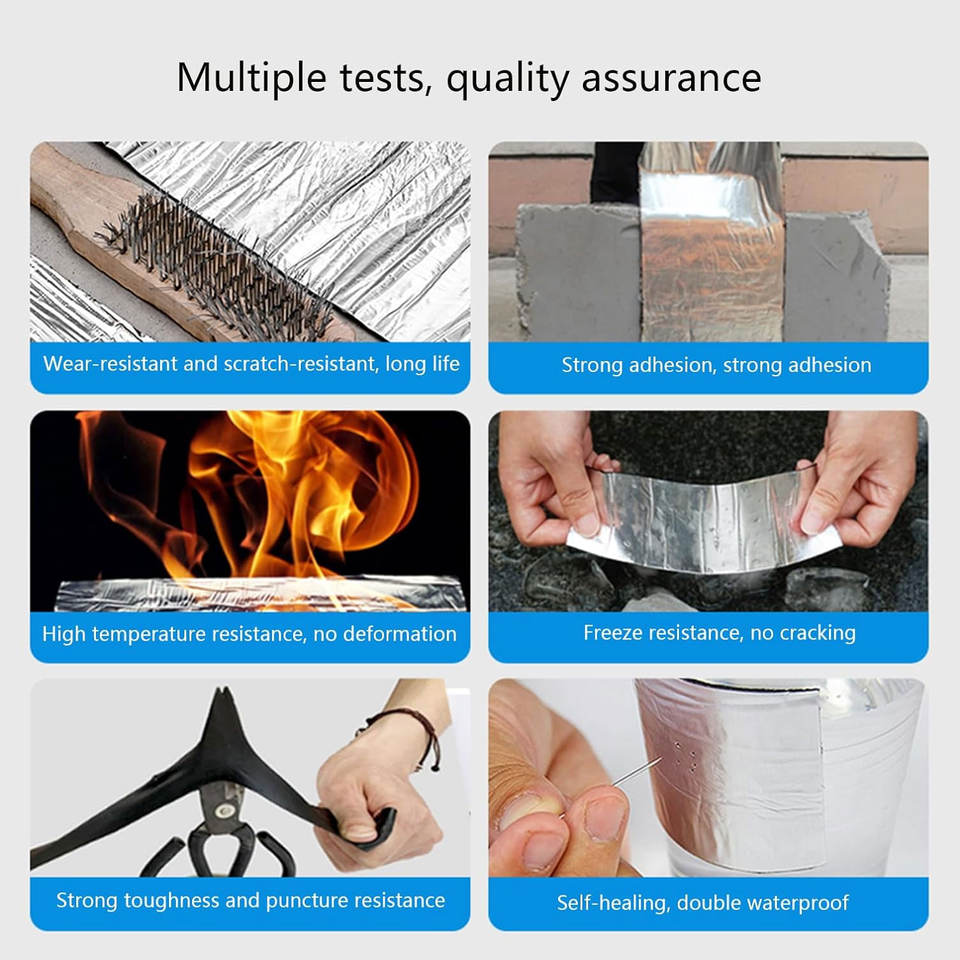 Multiple tests, quality assurance

Wear-resistant and scratch-resistant, long life

Strong adhesion, strong adhesion

High temperature resistance, no deformation

Freeze resistance, no cracking

Strong toughness and puncture resistance

Self-healing, double waterproof