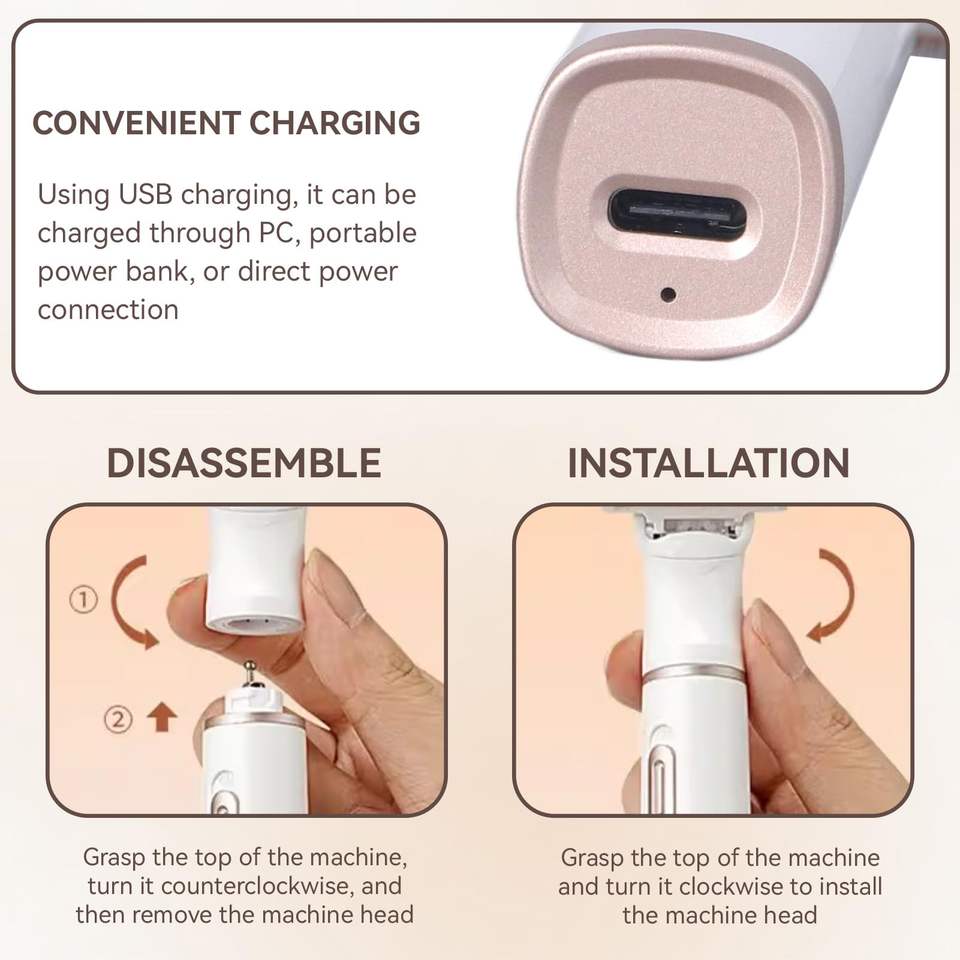 CONVENIENT CHARGING

Using USB charging, it can be charged through PC, portable power bank, or direct power connection

DISASSEMBLE

①

②

Grasp the top of the machine, turn it counterclockwise, and then remove the machine head

INSTALLATION

Grasp the top of the machine and turn it clockwise to install the machine head