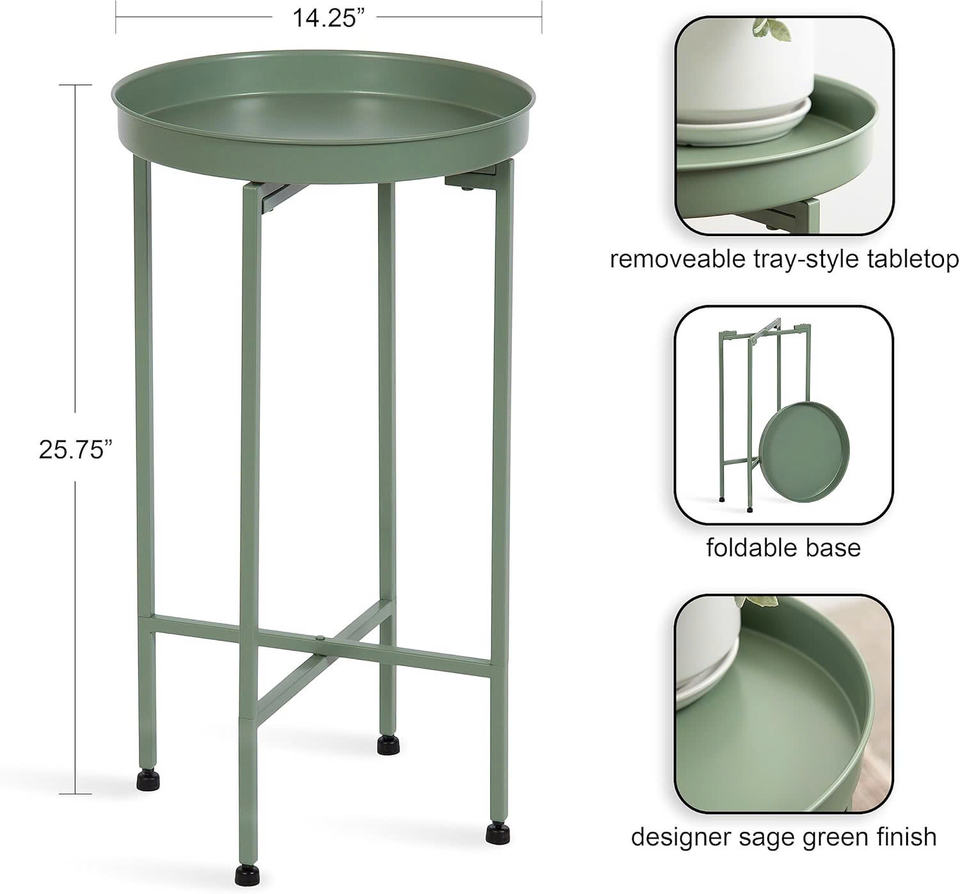 14.25”

25.75”

removeable tray-style tabletop

foldable base

designer sage green finish