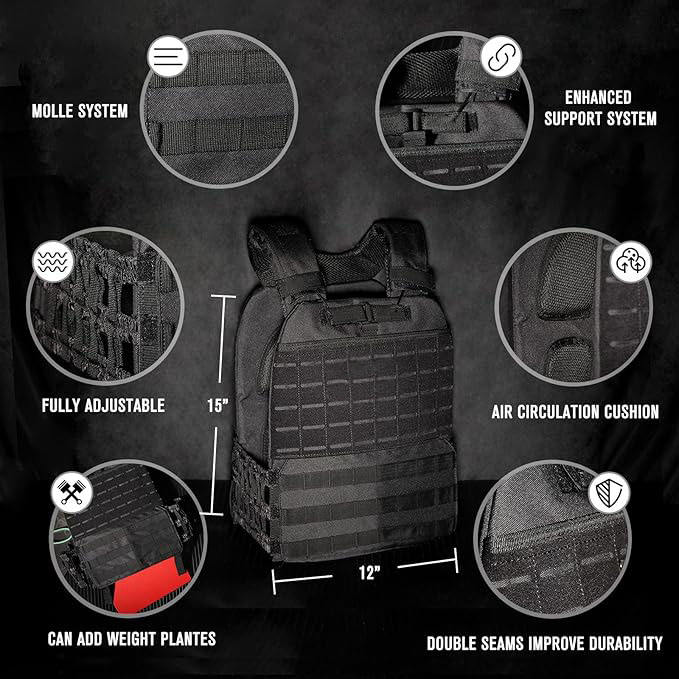 MOLLE SYSTEM

ENHANCED SUPPORT SYSTEM

FULLY ADJUSTABLE

15"

AIR CIRCULATION CUSHION

12"

CAN ADD WEIGHT PLANTES

DOUBLE SEAMS IMPROVE DURABILITY