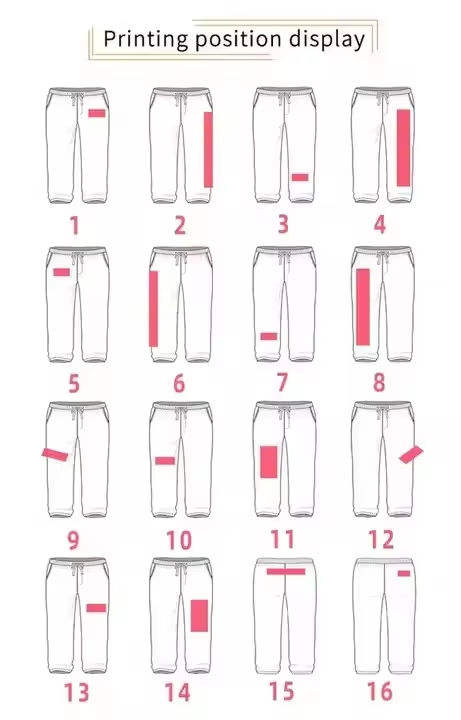 Printing position display

1 2 3 4

5 6 7 8

9 10 11 12

13 14 15 16