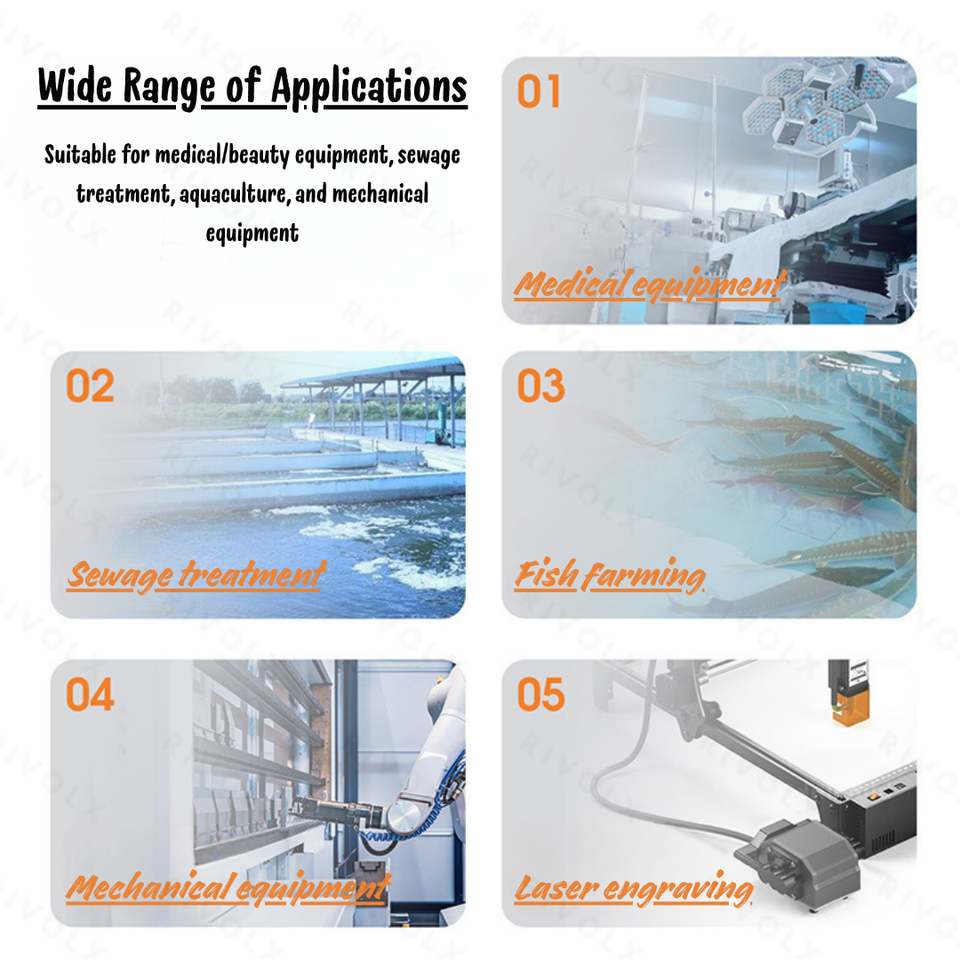 Wide Range of Applications

Suitable for medical/beauty equipment, sewage treatment, aquaculture, and mechanical equipment

01

Medical equipment

02

Sewage treatment

03

Fish farming

04

Mechanical equipment

05

Laser engraving

RIVOLX